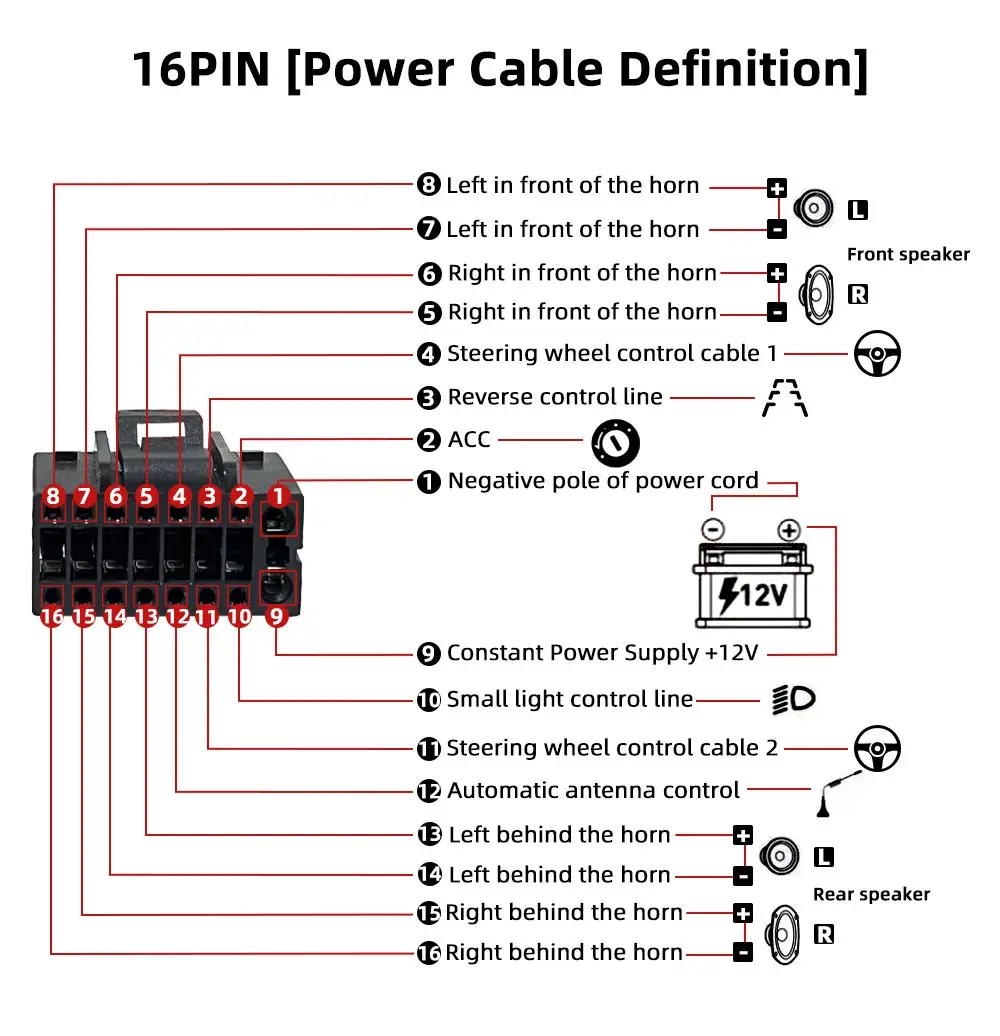 16PIN [Power Cable Definition]

8 Left in front of the horn +
7 Left in front of the horn -
L
Front speaker
6 Right in front of the horn +
5 Right in front of the horn -
R
4 Steering wheel control cable 1
3 Reverse control line
2 ACC
1 Negative pole of power cord

8 7 6 5 4 3 2 1
16 15 14 13 12 11 10 9

- +
12V

9 Constant Power Supply +12V
10 Small light control line
11 Steering wheel control cable 2
12 Automatic antenna control
13 Left behind the horn +
14 Left behind the horn -
L
Rear speaker
15 Right behind the horn +
16 Right behind the horn -
R