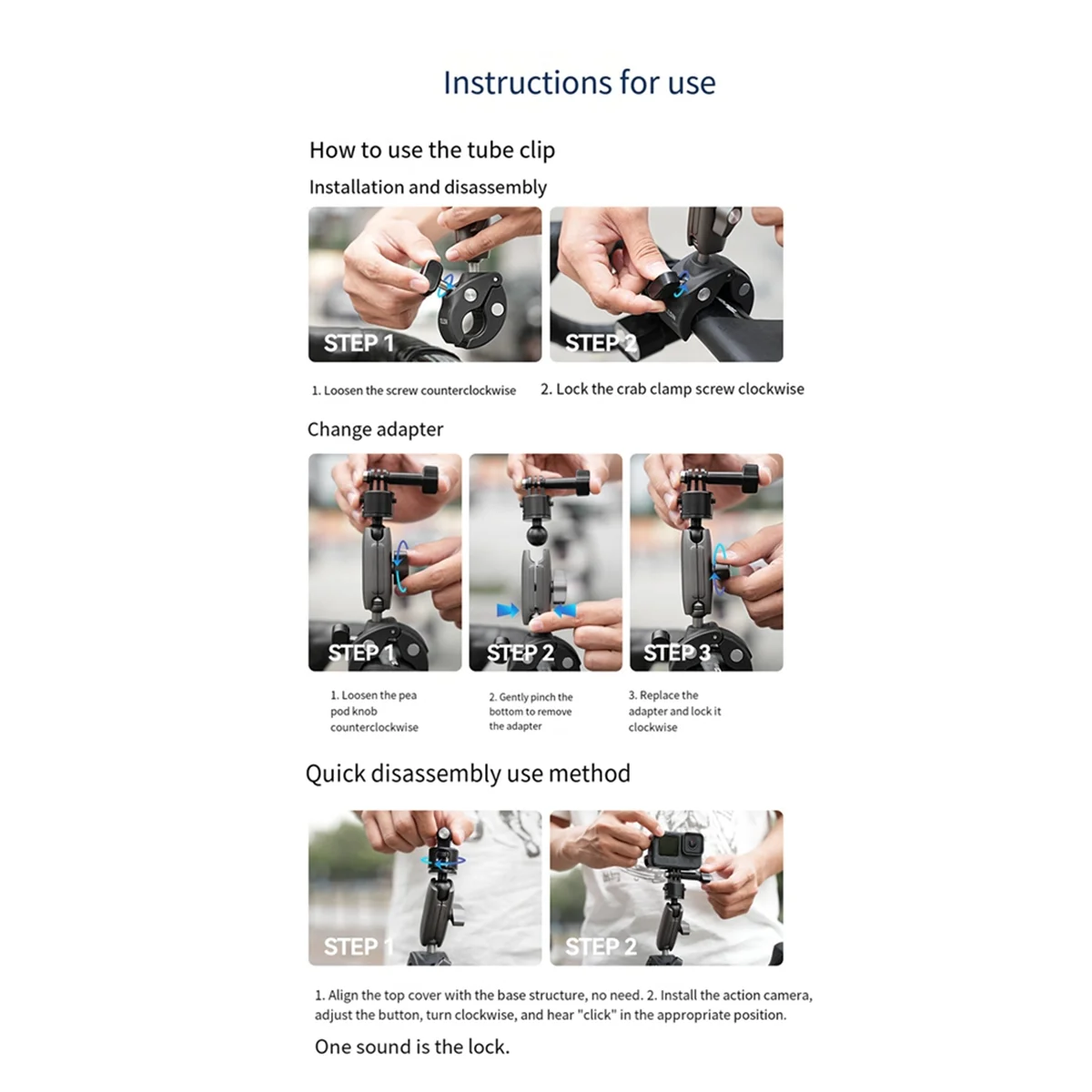 Instructions for use

How to use the tube clip

Installation and disassembly

STEP 1

STEP 2

1. Loosen the screw counterclockwise

2. Lock the crab clamp screw clockwise

Change adapter

STEP 1

STEP 2

STEP 3

1. Loosen the pea pod knob counterclockwise

2. Gently pinch the bottom to remove the adapter

3. Replace the adapter and lock it clockwise

Quick disassembly use method

STEP 1

STEP 2

1. Align the top cover with the base structure, no need. 2. Install the action camera, adjust the button, turn clockwise, and hear "click" in the appropriate position.

One sound is the lock.