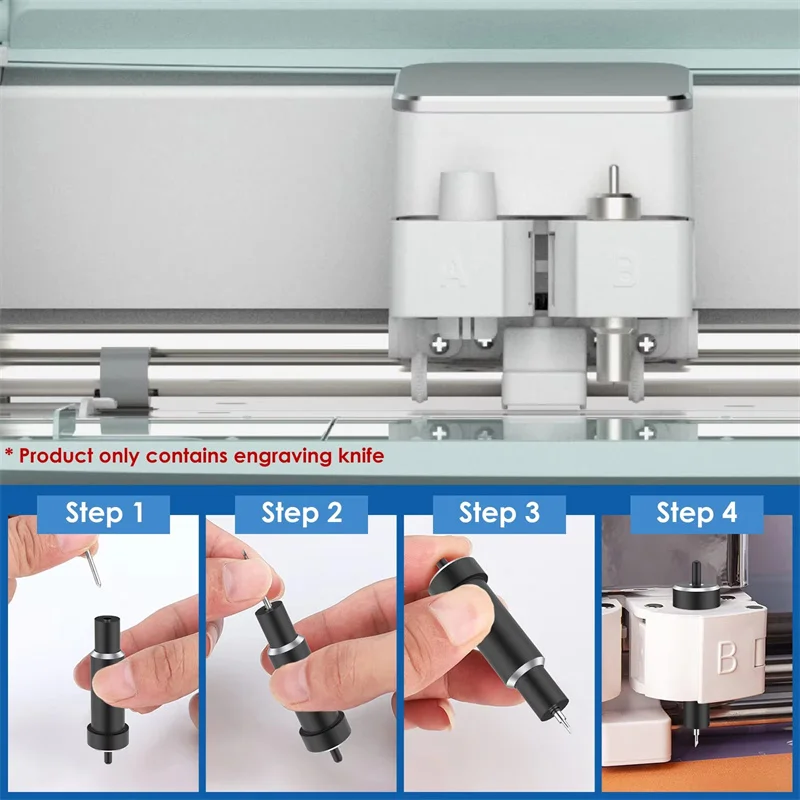 A

B

* Product only contains engraving knife

Step 1

Step 2

Step 3

Step 4

B