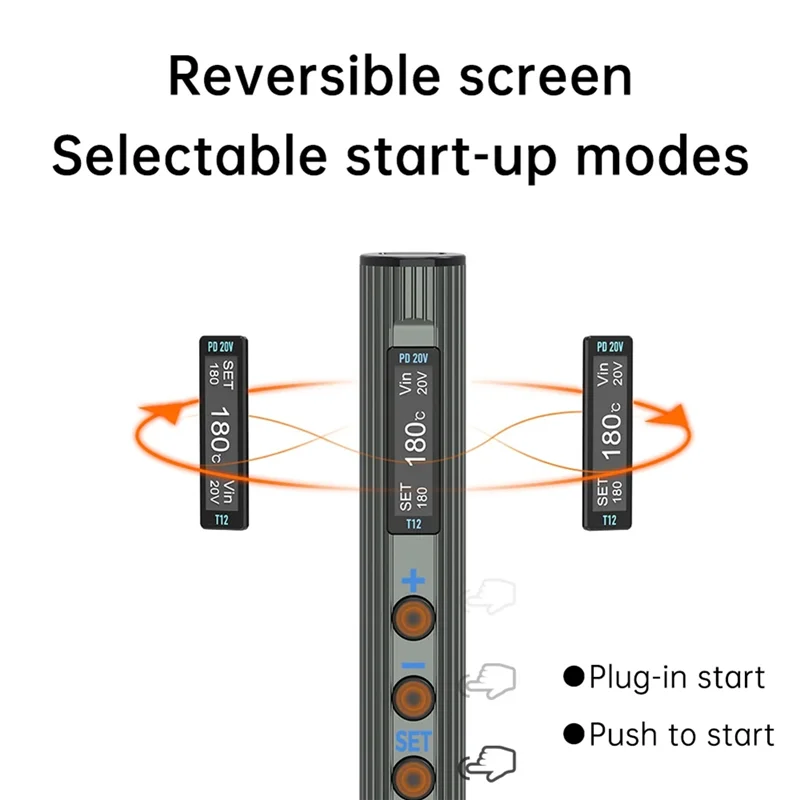 Reversible screen
Selectable start-up modes

PD 20V
SET 180
180℃
Vin 20V
T12

PD 20V
Vin 20V
180℃
SET 180
T12

PD 20V
Vin 20V
180℃
SET 180
T12

+
−
SET

●Plug-in start
●Push to start