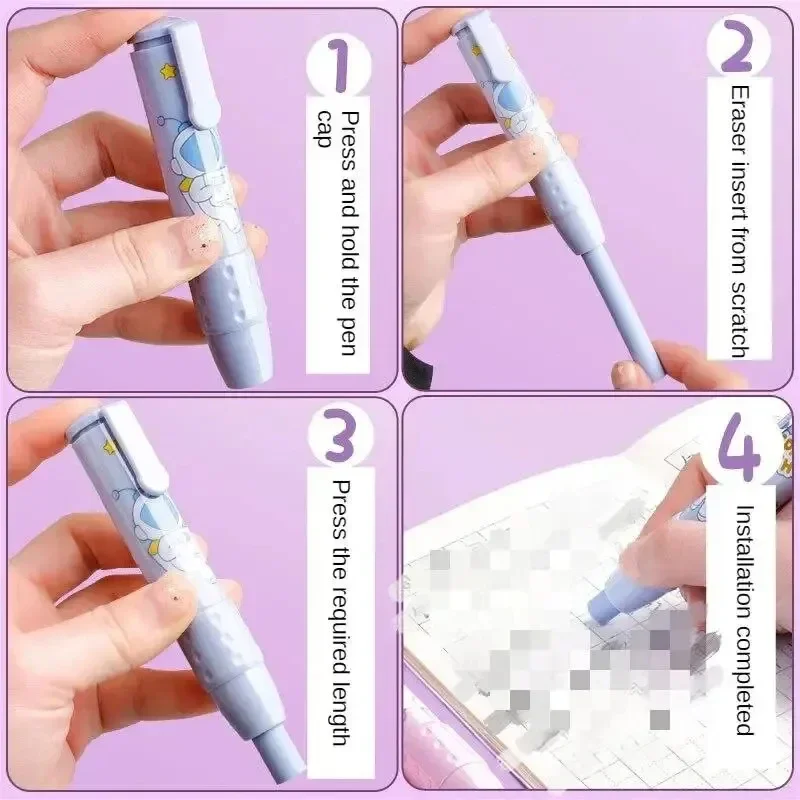 1
Press and hold the pen cap

2
Eraser insert from scratch

3
Press the required length

4
Installation completed