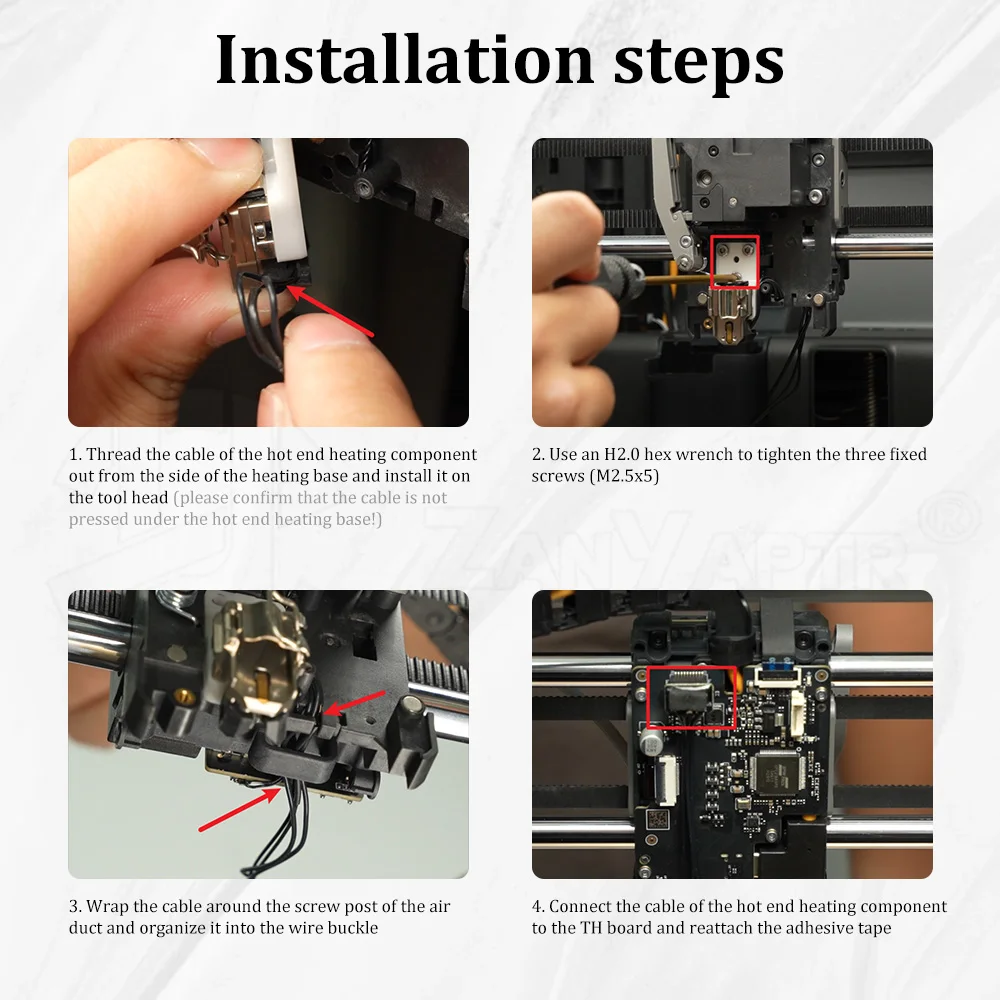 Installation steps

1. Thread the cable of the hot end heating component out from the side of the heating base and install it on the tool head (please confirm that the cable is not pressed under the hot end heating base!)

2. Use an H2.0 hex wrench to tighten the three fixed screws (M2.5x5)

ZANYAPTR®

3. Wrap the cable around the screw post of the air duct and organize it into the wire buckle

4. Connect the cable of the hot end heating component to the TH board and reattach the adhesive tape