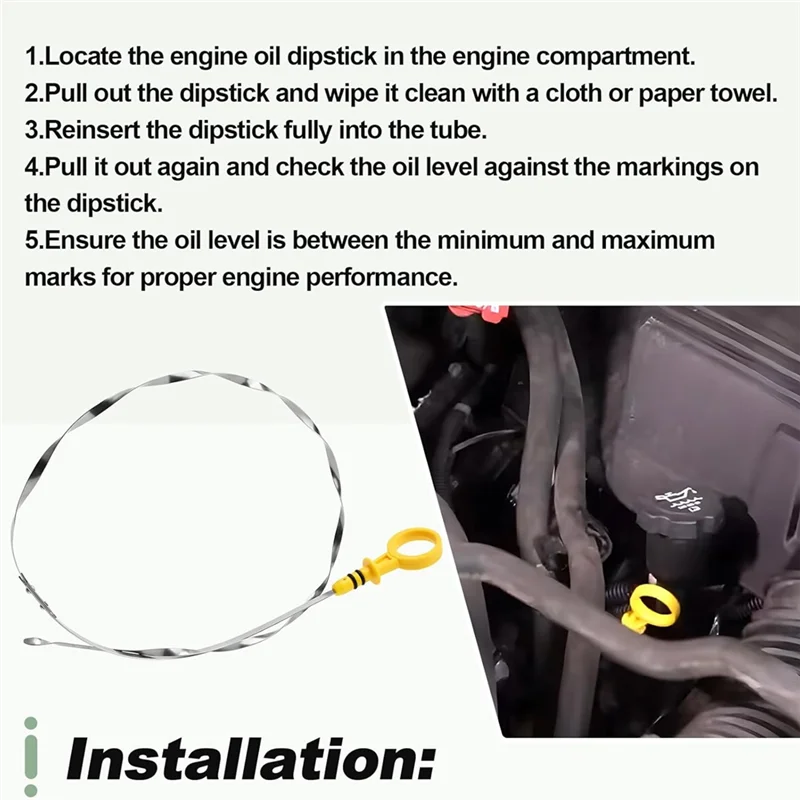 1.Locate the engine oil dipstick in the engine compartment.
2.Pull out the dipstick and wipe it clean with a cloth or paper towel.
3.Reinsert the dipstick fully into the tube.
4.Pull it out again and check the oil level against the markings on the dipstick.
5.Ensure the oil level is between the minimum and maximum marks for proper engine performance.

Installation: