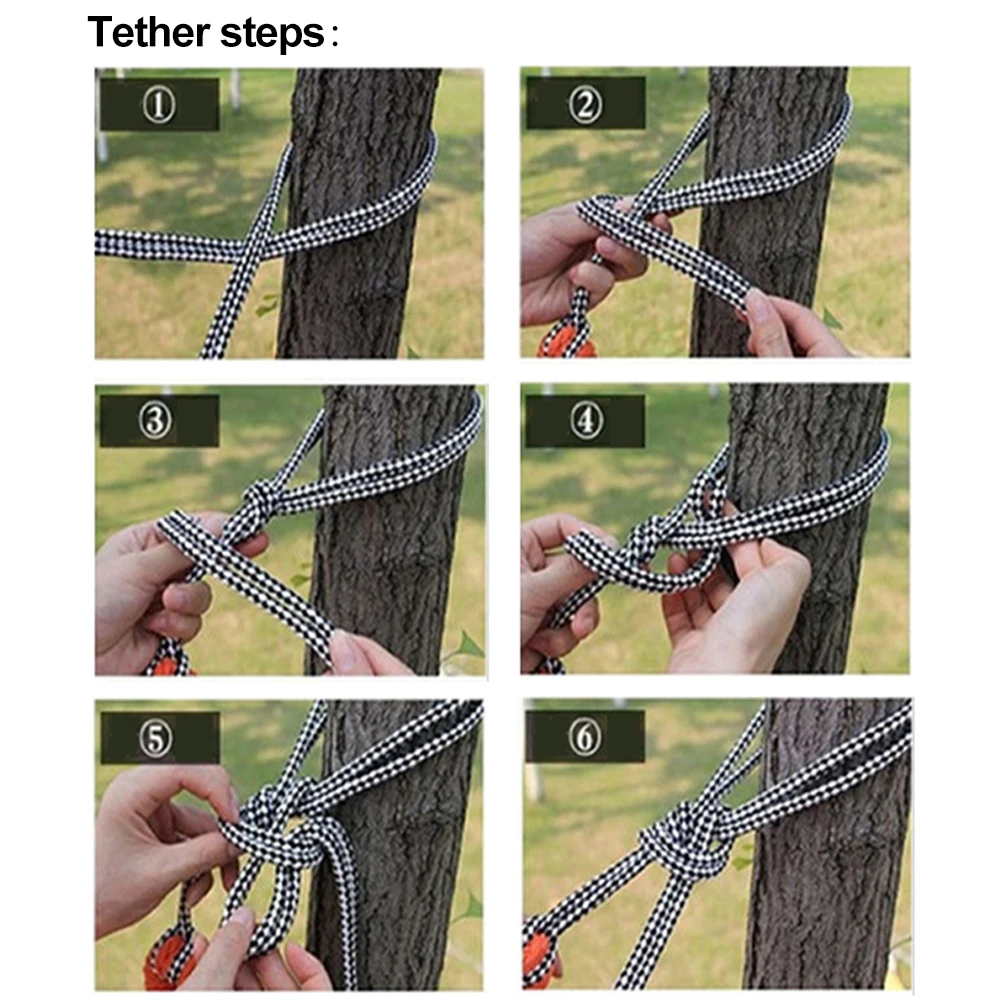 Tether steps:

①

②

③

④

⑤

⑥