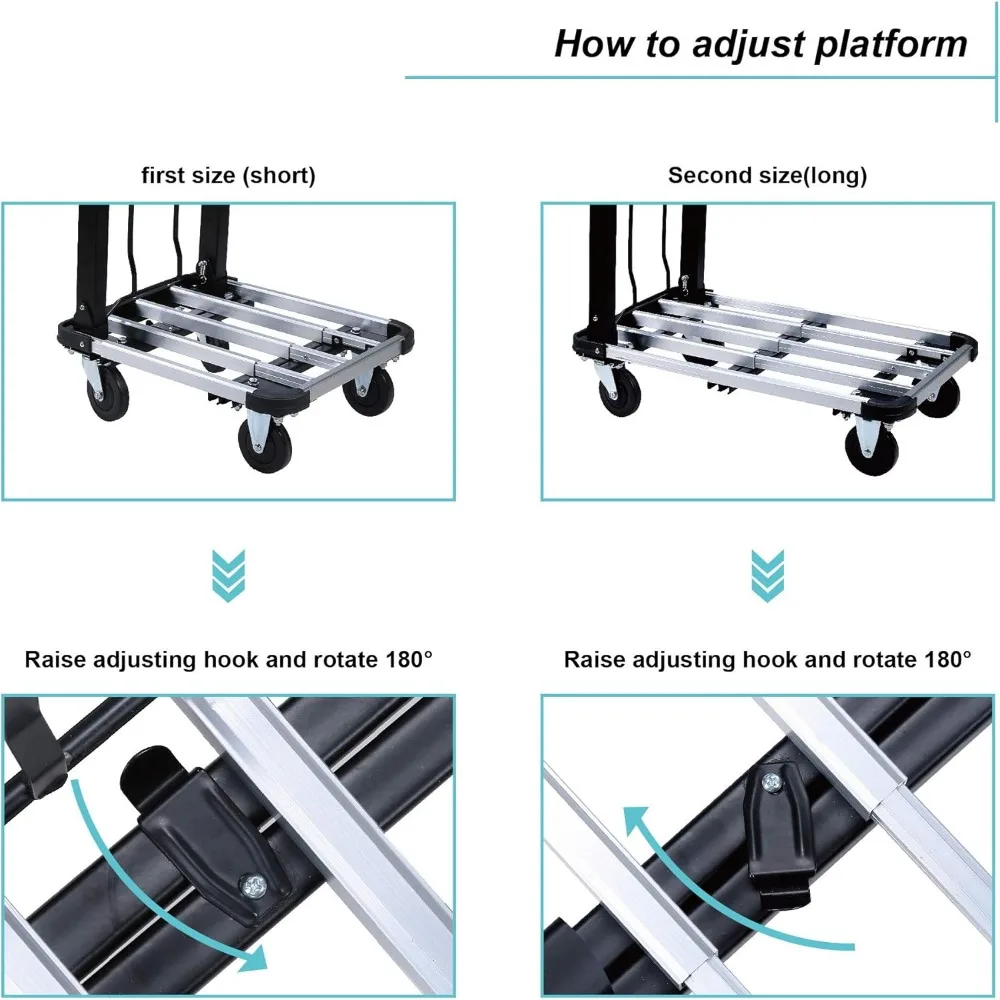 How to adjust platform

first size (short)

Raise adjusting hook and rotate 180°

Second size(long)

Raise adjusting hook and rotate 180°