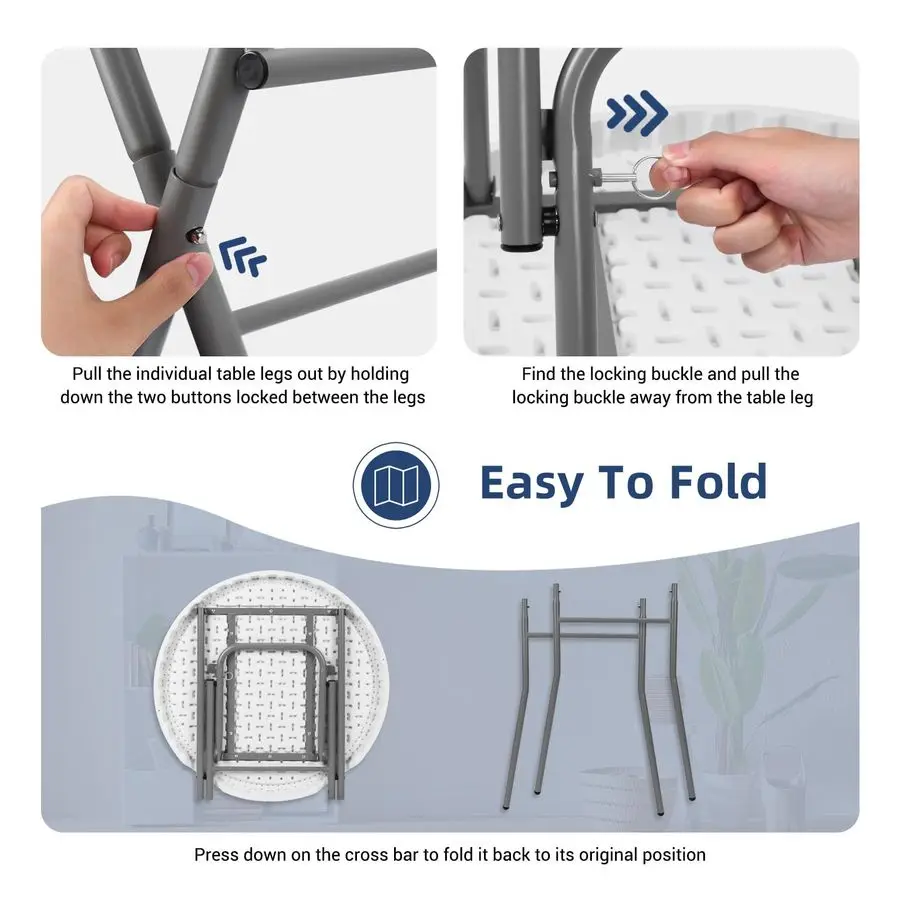 Pull the individual table legs out by holding down the two buttons locked between the legs

Find the locking buckle and pull the locking buckle away from the table leg

Easy To Fold

Press down on the cross bar to fold it back to its original position