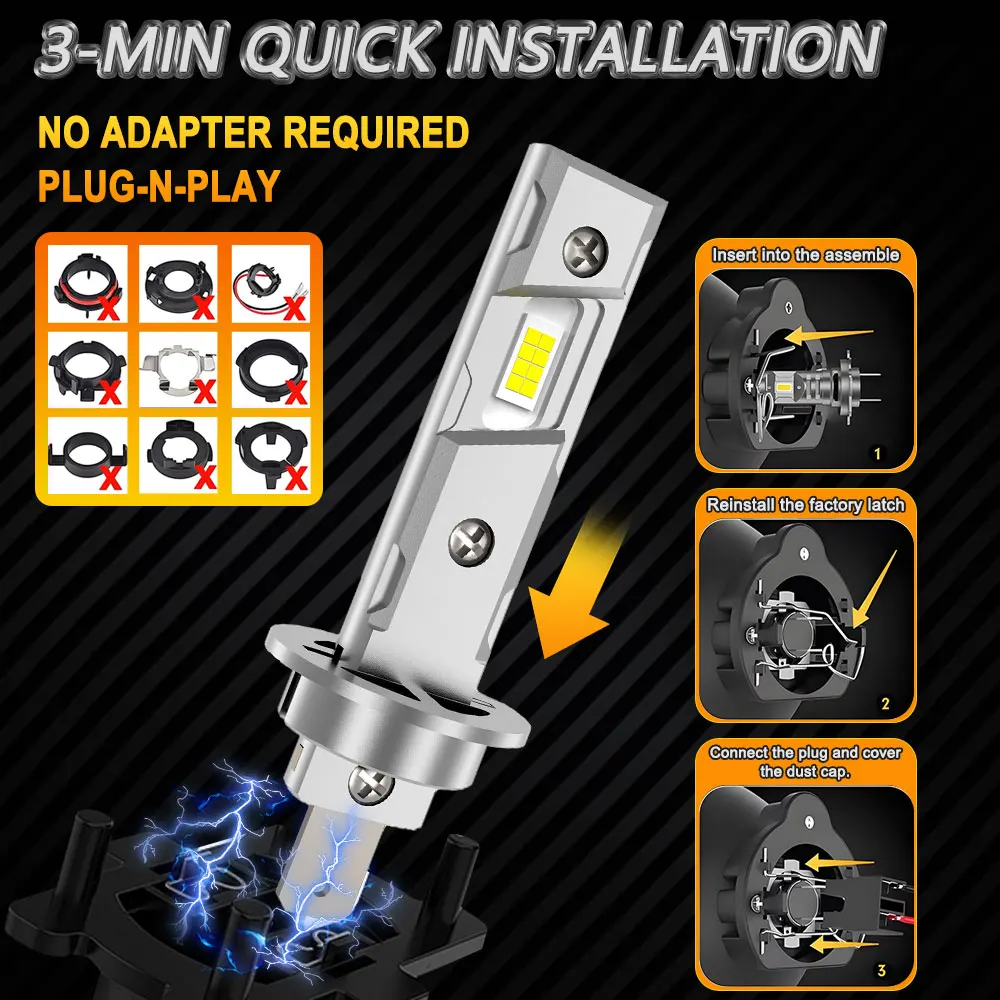 3-MIN QUICK INSTALLATION

NO ADAPTER REQUIRED
PLUG-N-PLAY

Insert into the assemble
1

Reinstall the factory latch
2

Connect the plug and cover the dust cap.
3