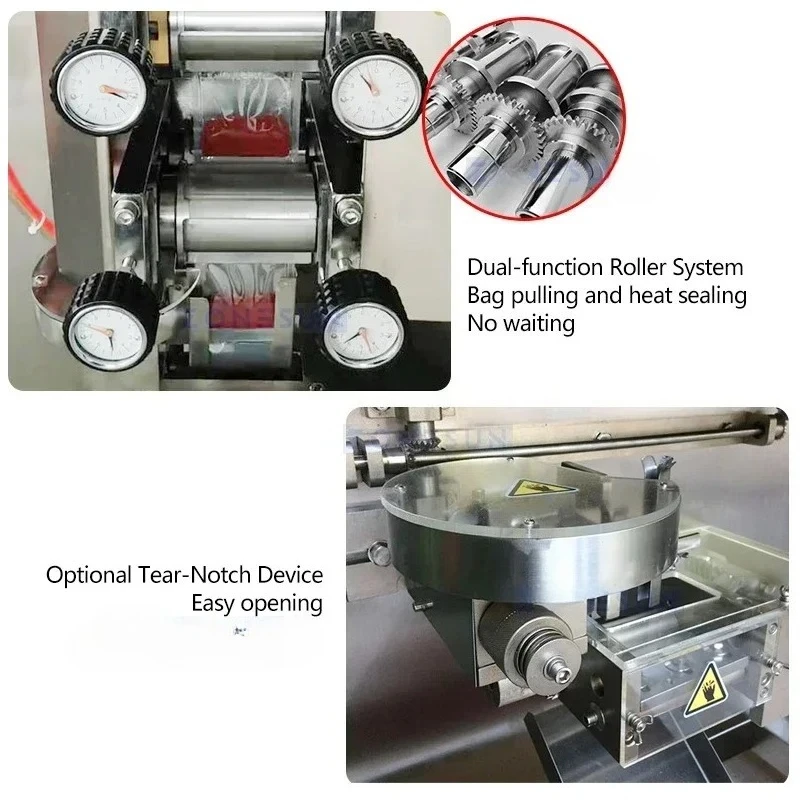 Dual-function Roller System
Bag pulling and heat sealing
No waiting

Optional Tear-Notch Device
Easy opening