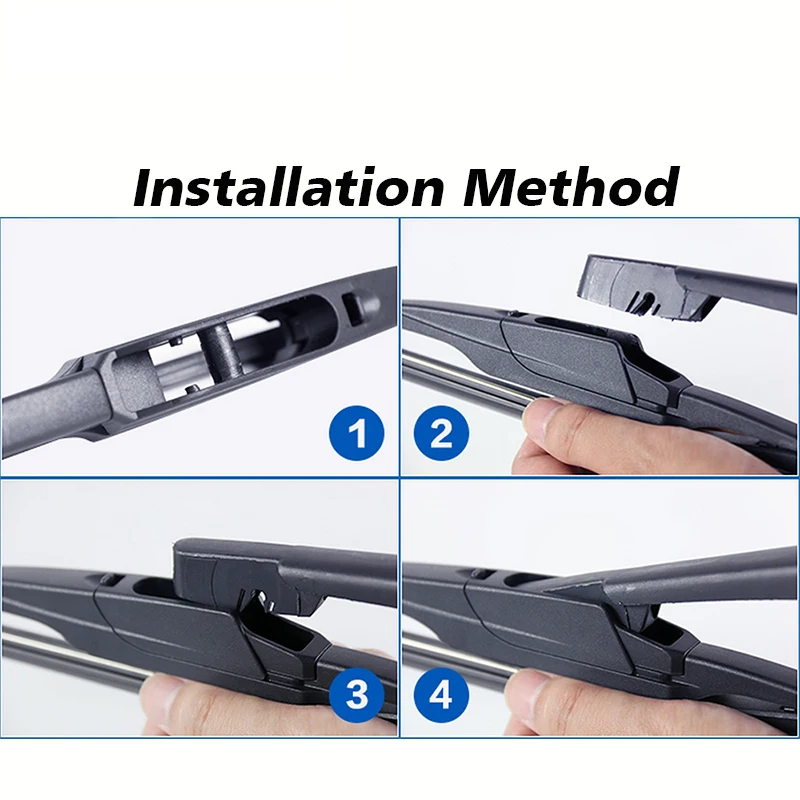 Installation Method

1

2

3

4