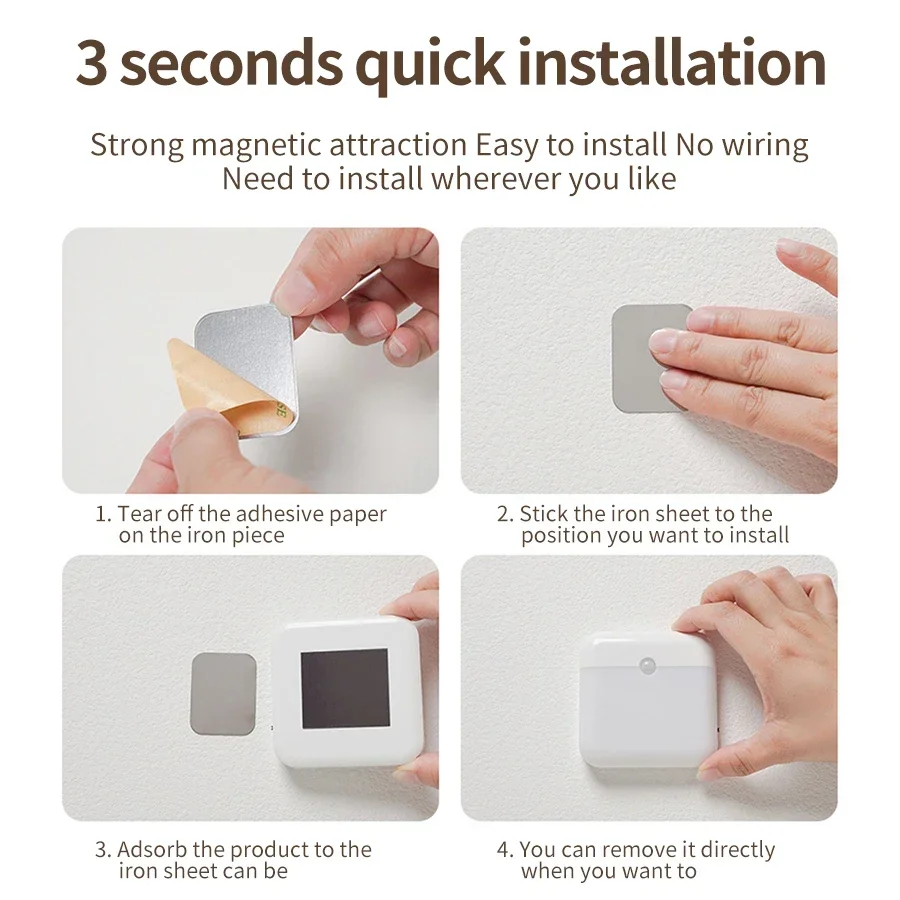 3 seconds quick installation

Strong magnetic attraction Easy to install No wiring Need to install wherever you like

1. Tear off the adhesive paper on the iron piece

2. Stick the iron sheet to the position you want to install

3. Adsorb the product to the iron sheet can be

4. You can remove it directly when you want to