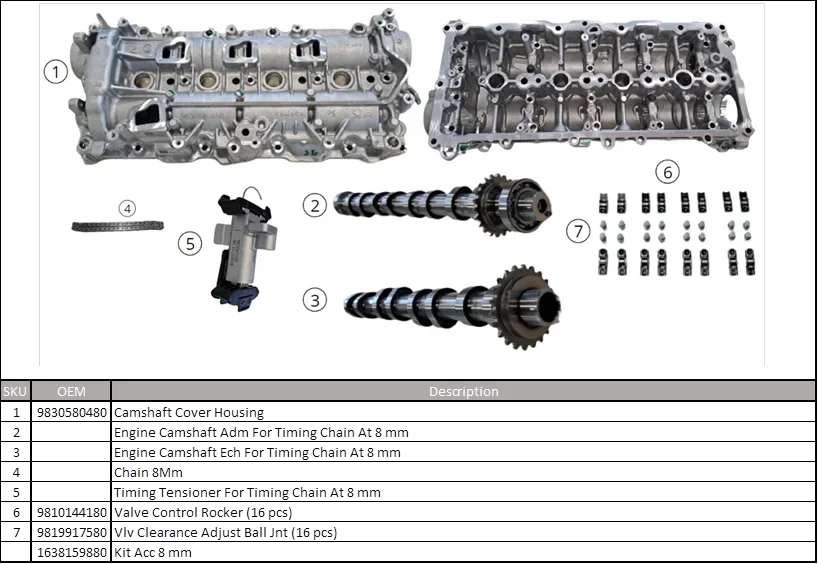 1

4

5

2

3

6

7

| SKU | OEM | Description |
|---|---|---|
| 1 | 9830580480 | Camshaft Cover Housing |
| 2 | | Engine Camshaft Adm For Timing Chain At 8 mm |
| 3 | | Engine Camshaft Ech For Timing Chain At 8 mm |
| 4 | | Chain 8Mm |
| 5 | | Timing Tensioner For Timing Chain At 8 mm |
| 6 | 9810144180 | Valve Control Rocker (16 pcs) |
| 7 | 9819917580 | Vlv Clearance Adjust Ball Jnt (16 pcs) |
| | 1638159880 | Kit Acc 8 mm |