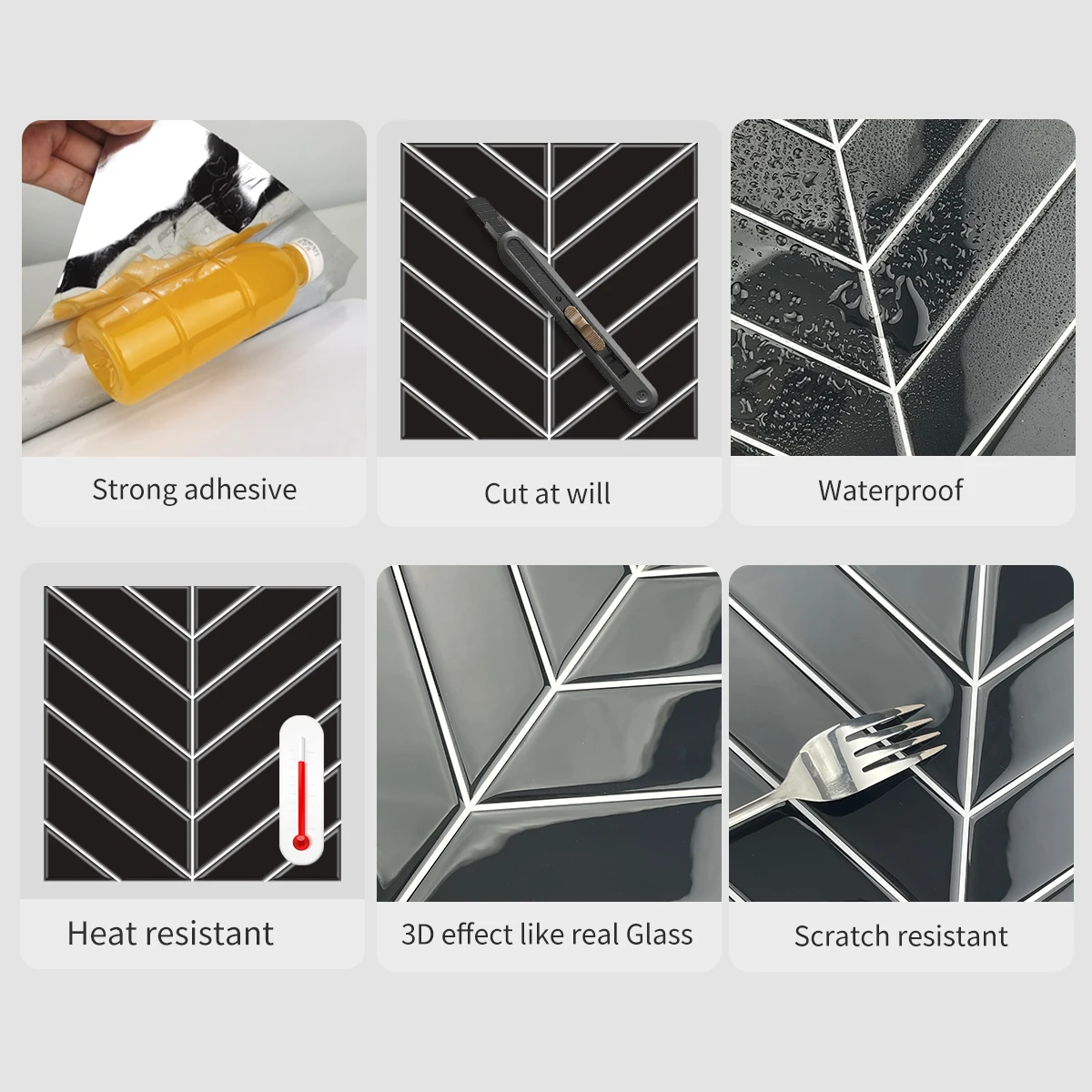 Strong adhesive

Cut at will

Waterproof

Heat resistant

3D effect like real Glass

Scratch resistant