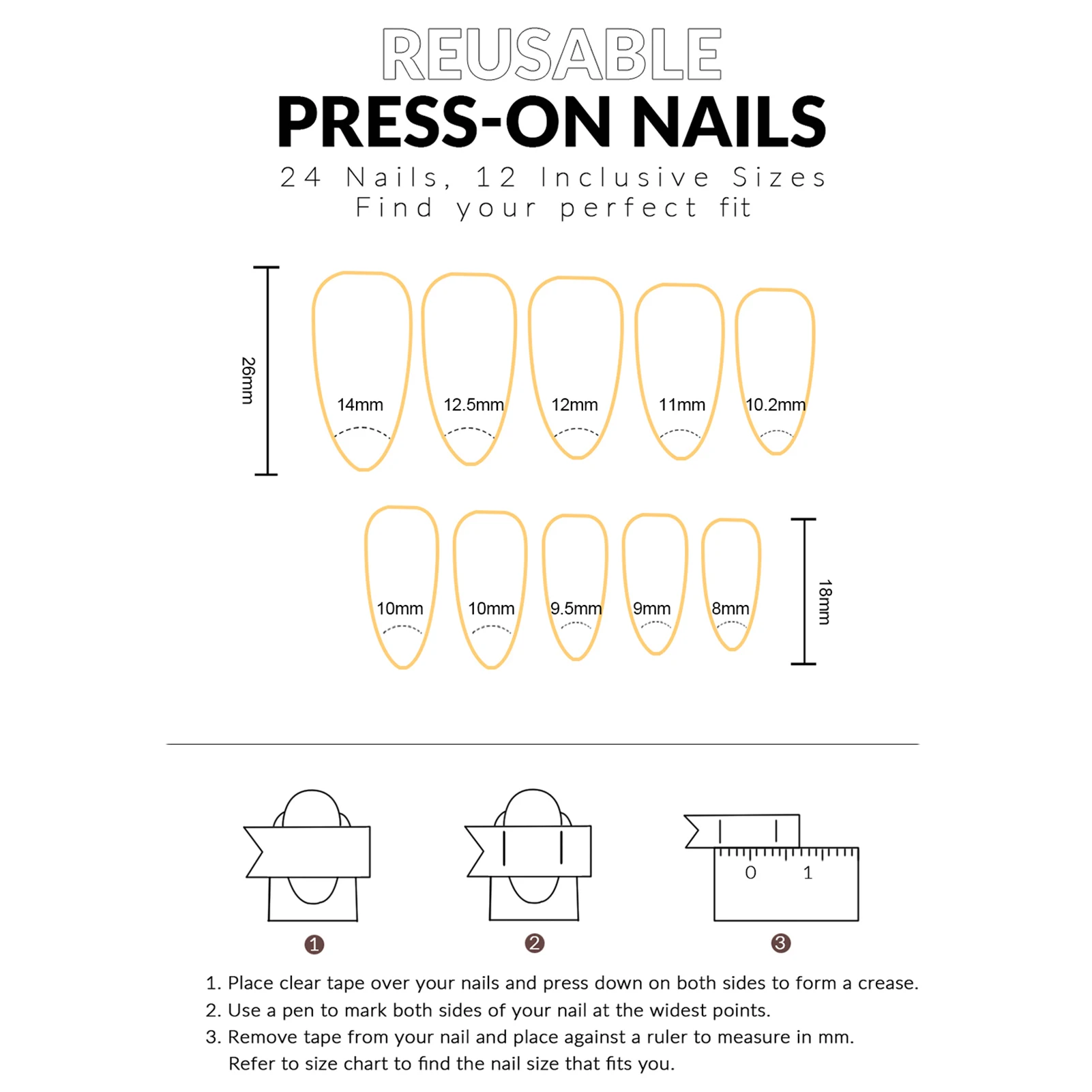 REUSABLE
PRESS-ON NAILS
24 Nails, 12 Inclusive Sizes
Find your perfect fit

26mm

14mm 12.5mm 12mm 11mm 10.2mm

10mm 10mm 9.5mm 9mm 8mm

18mm

0 1

1 2 3

1. Place clear tape over your nails and press down on both sides to form a crease.
2. Use a pen to mark both sides of your nail at the widest points.
3. Remove tape from your nail and place against a ruler to measure in mm. Refer to size chart to find the nail size that fits you.