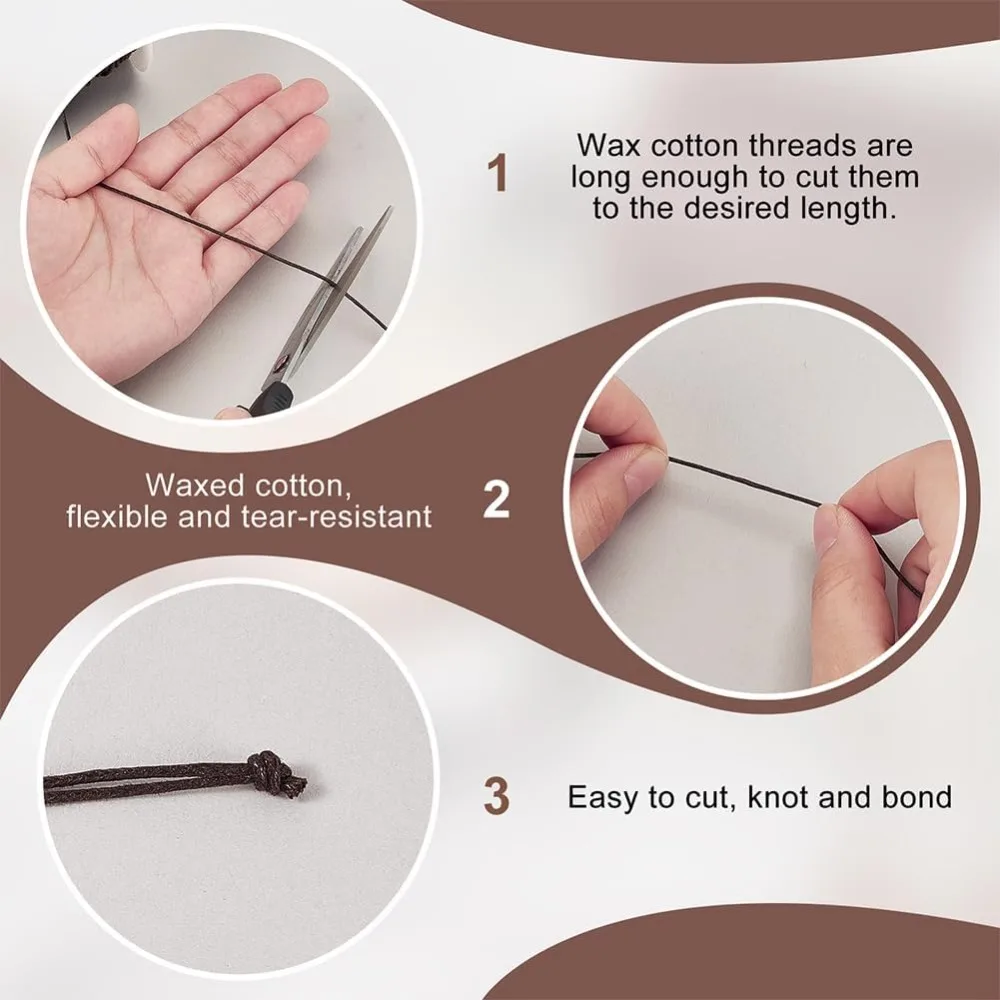 1 Wax cotton threads are long enough to cut them to the desired length.

Waxed cotton, flexible and tear-resistant 2

3 Easy to cut, knot and bond