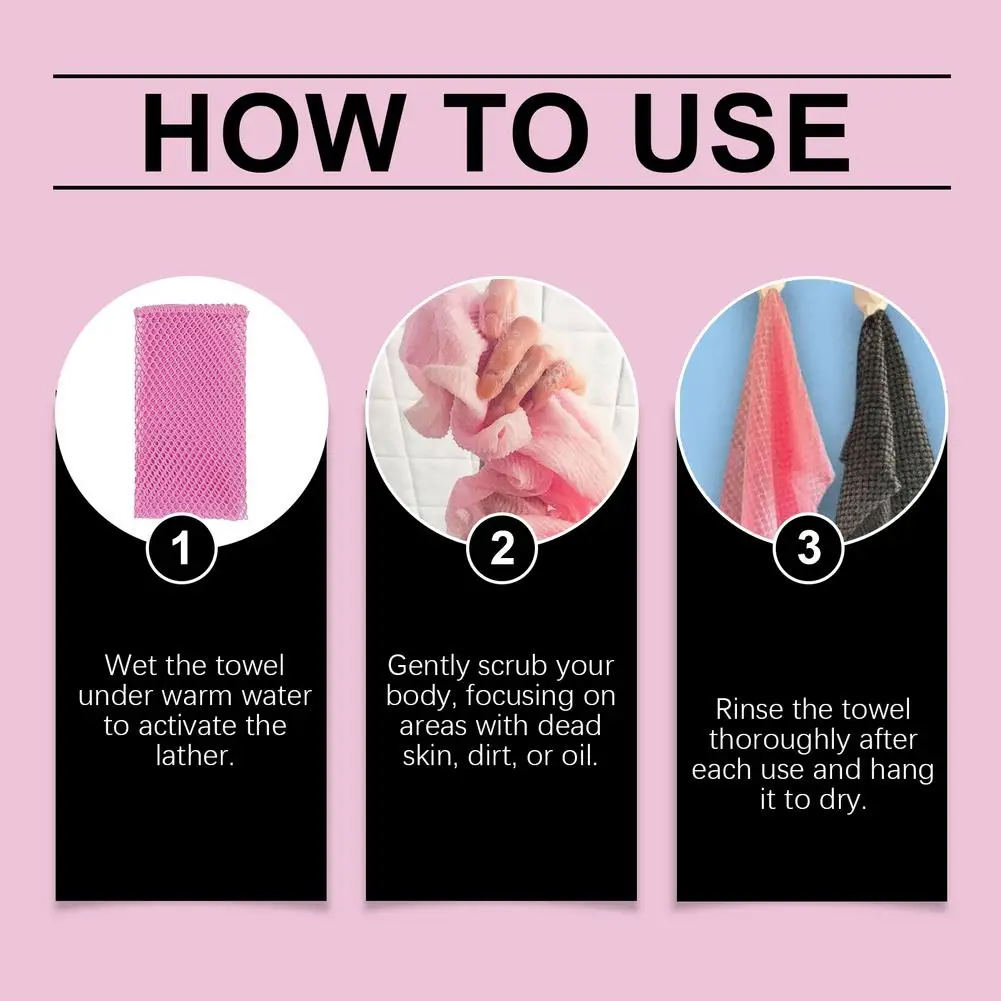 HOW TO USE

1

Wet the towel under warm water to activate the lather.

2

Gently scrub your body, focusing on areas with dead skin, dirt, or oil.

3

Rinse the towel thoroughly after each use and hang it to dry.