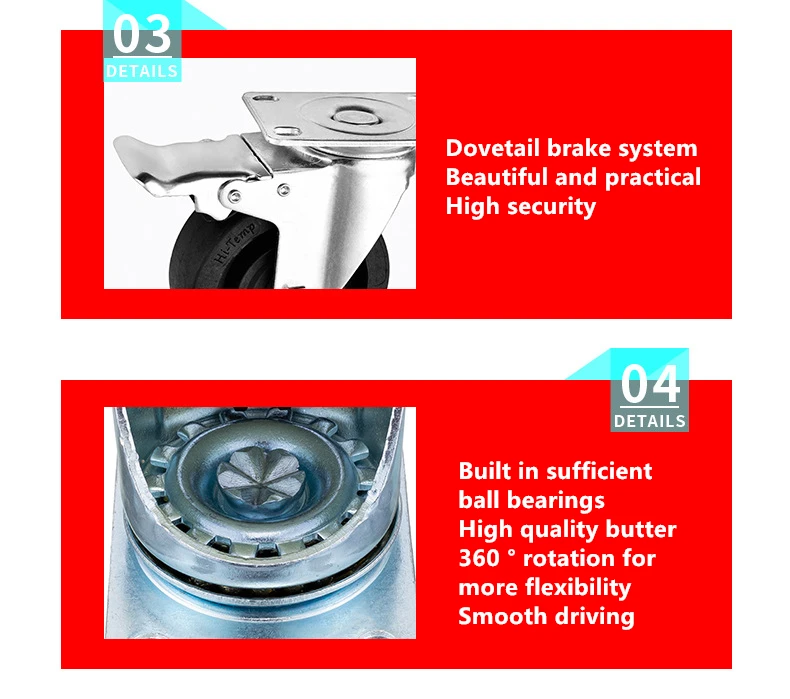 03
DETAILS

Hi-Temp

Dovetail brake system
Beautiful and practical
High security

04
DETAILS

Built in sufficient
ball bearings
High quality butter
360 ° rotation for
more flexibility
Smooth driving