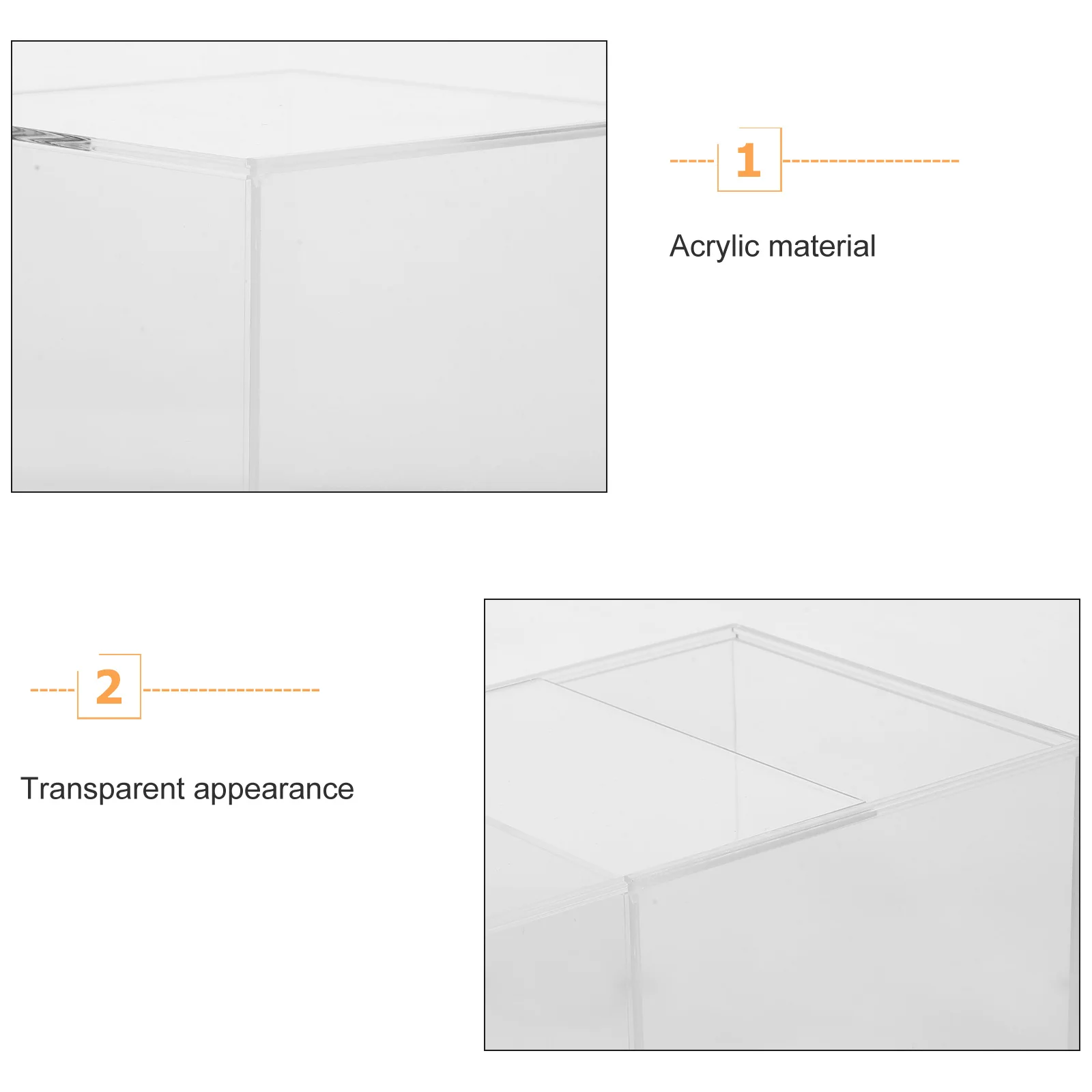 1

Acrylic material

2

Transparent appearance