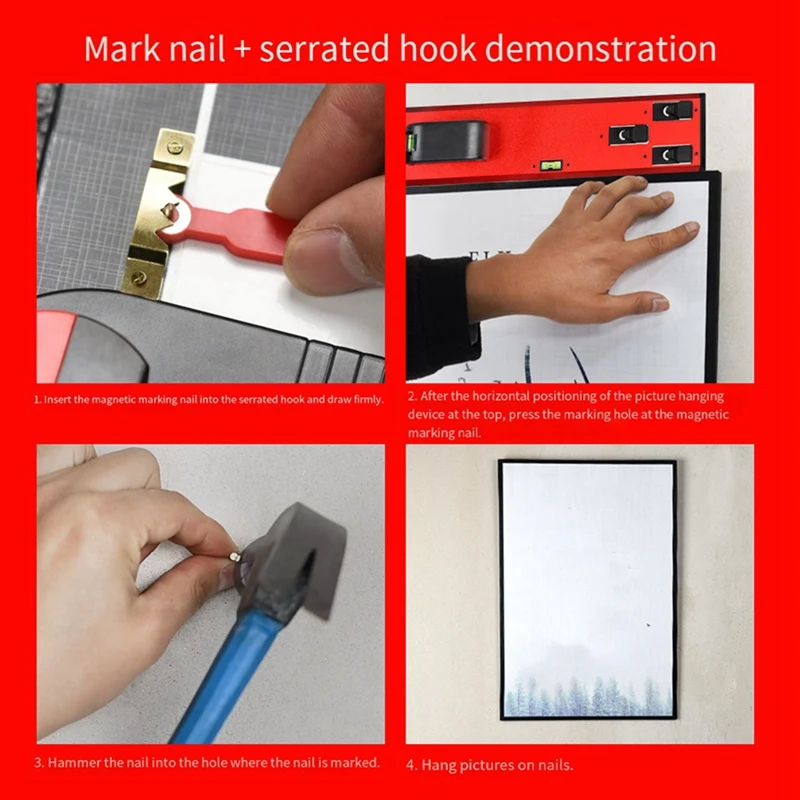 Mark nail + serrated hook demonstration

1. Insert the magnetic marking nail into the serrated hook and draw firmly.

2. After the horizontal positioning of the picture hanging device at the top, press the marking hole at the magnetic marking nail.

3. Hammer the nail into the hole where the nail is marked.

4. Hang pictures on nails.