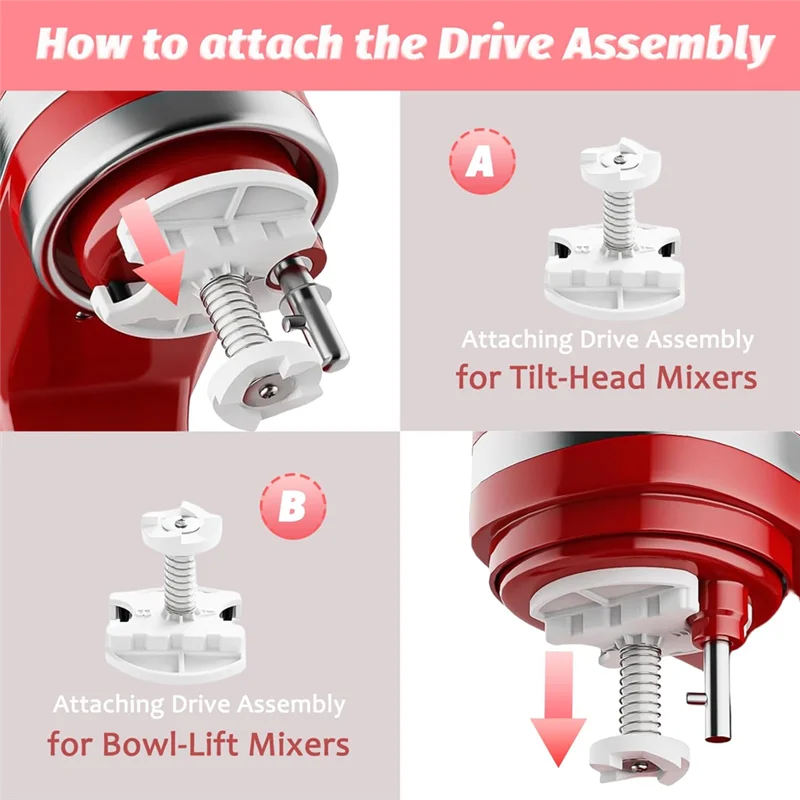 How to attach the Drive Assembly

A

Attaching Drive Assembly
for Tilt-Head Mixers

B

Attaching Drive Assembly
for Bowl-Lift Mixers