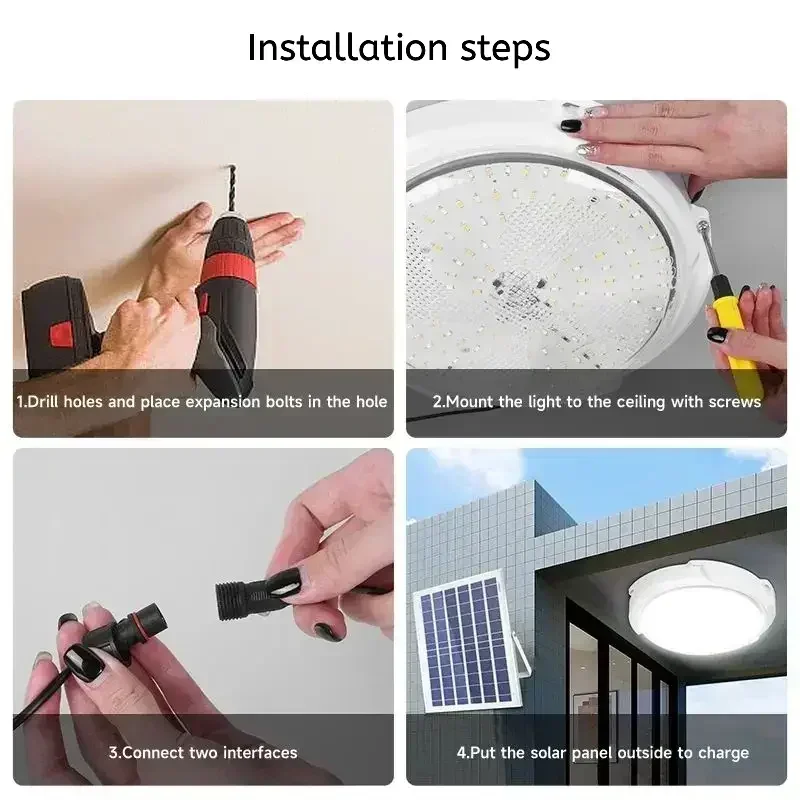 Installation steps

1.Drill holes and place expansion bolts in the hole

2.Mount the light to the ceiling with screws

3.Connect two interfaces

4.Put the solar panel outside to charge