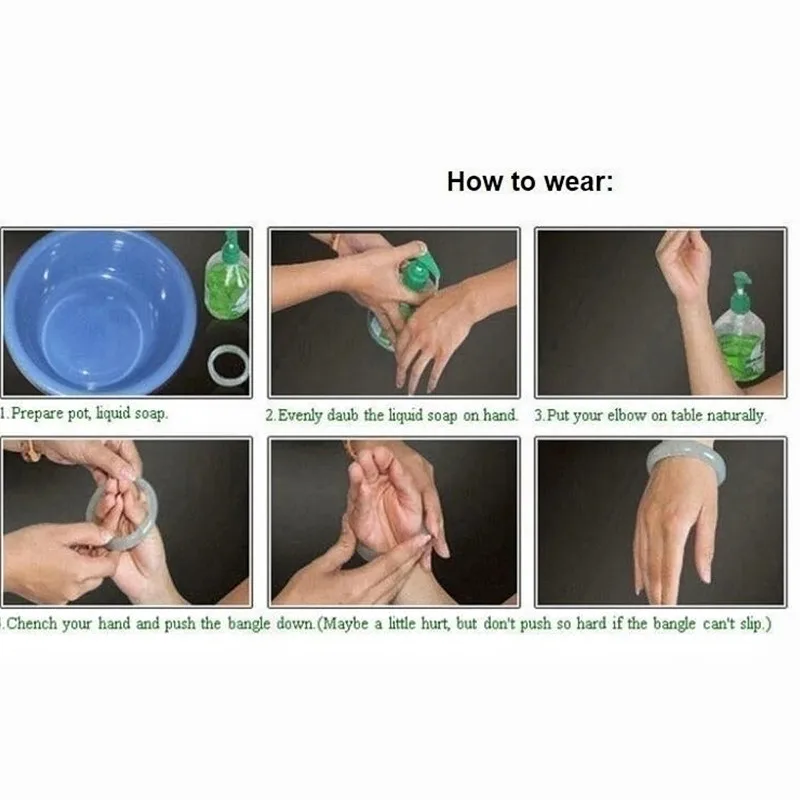 How to wear:

1.Prepare pot, liquid soap.

2.Evenly daub the liquid soap on hand.

3.Put your elbow on table naturally.

.Chench your hand and push the bangle down.(Maybe a little hurt, but don't push so hard if the bangle can't slip.)