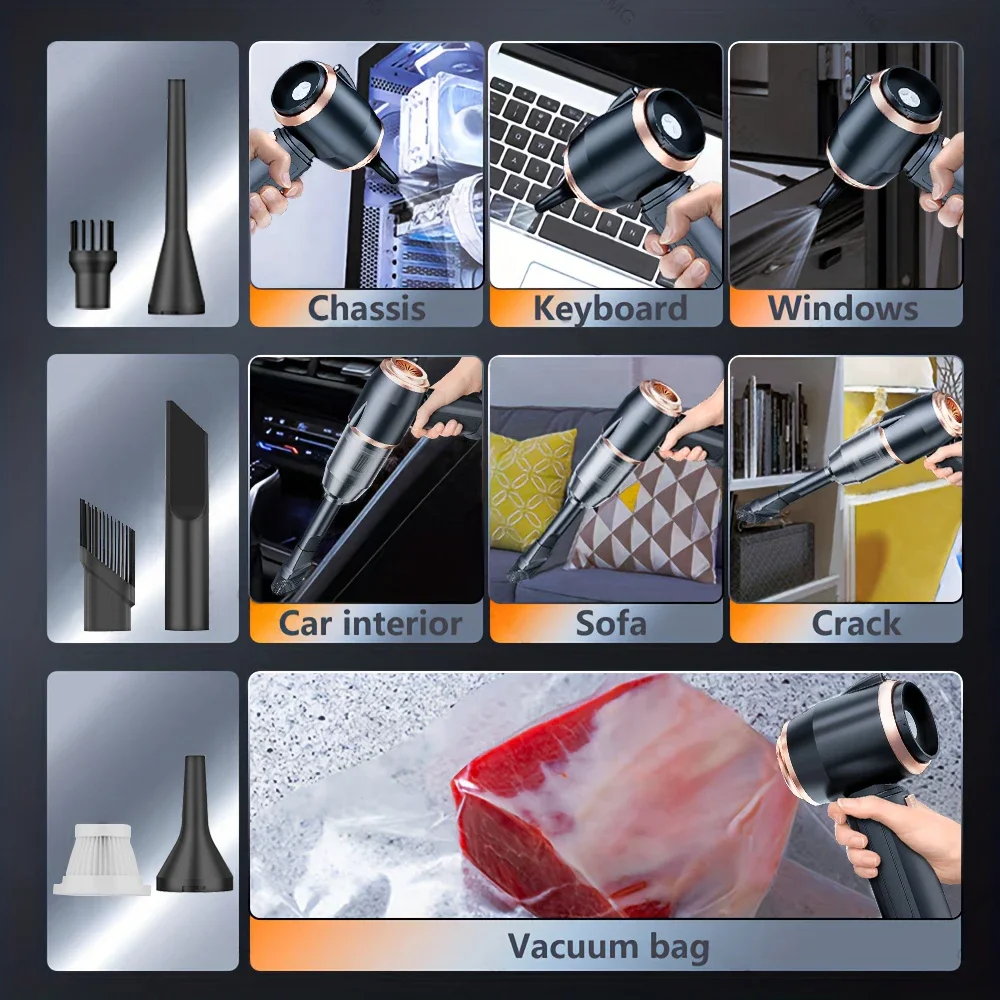 Chassis
Keyboard
Windows
Car interior
Sofa
Crack
Vacuum bag