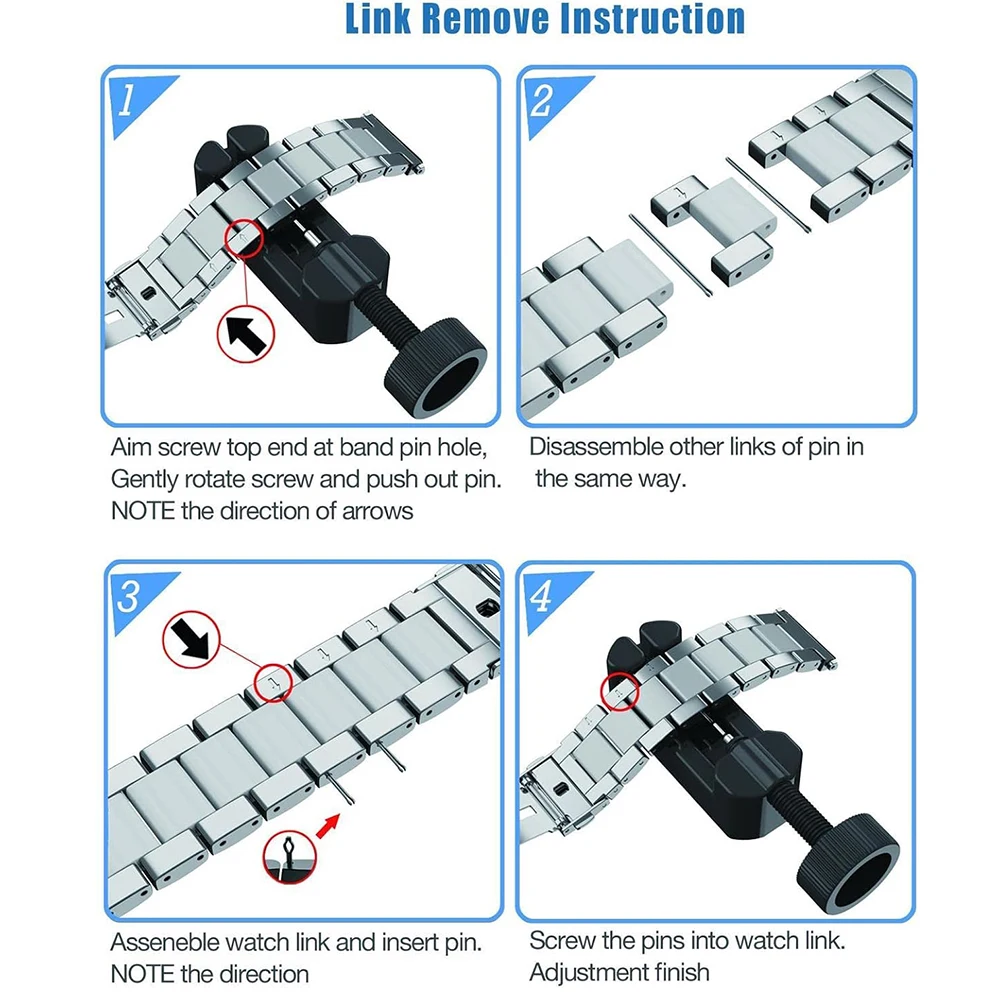 Link Remove Instruction

1

Aim screw top end at band pin hole, Gently rotate screw and push out pin. NOTE the direction of arrows

2

Disassemble other links of pin in the same way.

3

Asseneble watch link and insert pin. NOTE the direction

4

Screw the pins into watch link. Adjustment finish