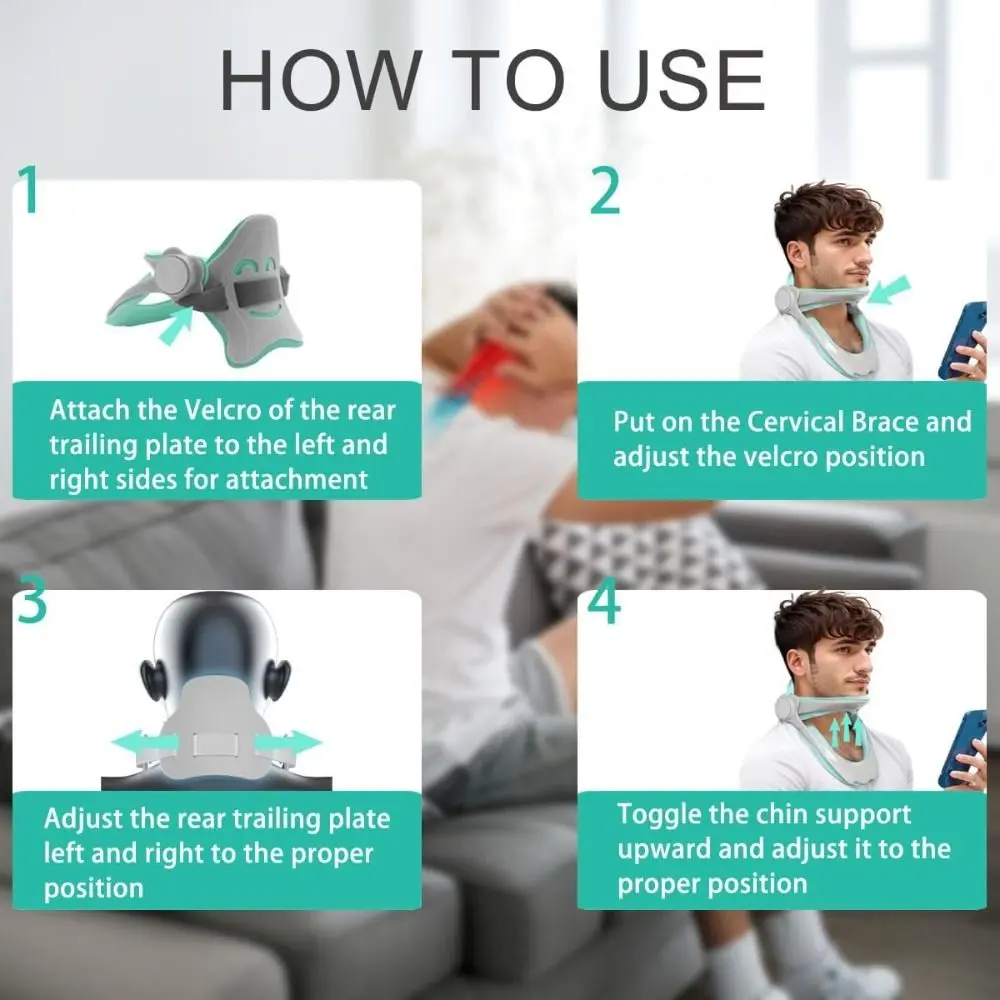 HOW TO USE

1

Attach the Velcro of the rear trailing plate to the left and right sides for attachment

2

Put on the Cervical Brace and adjust the velcro position

3

Adjust the rear trailing plate left and right to the proper position

4

Toggle the chin support upward and adjust it to the proper position