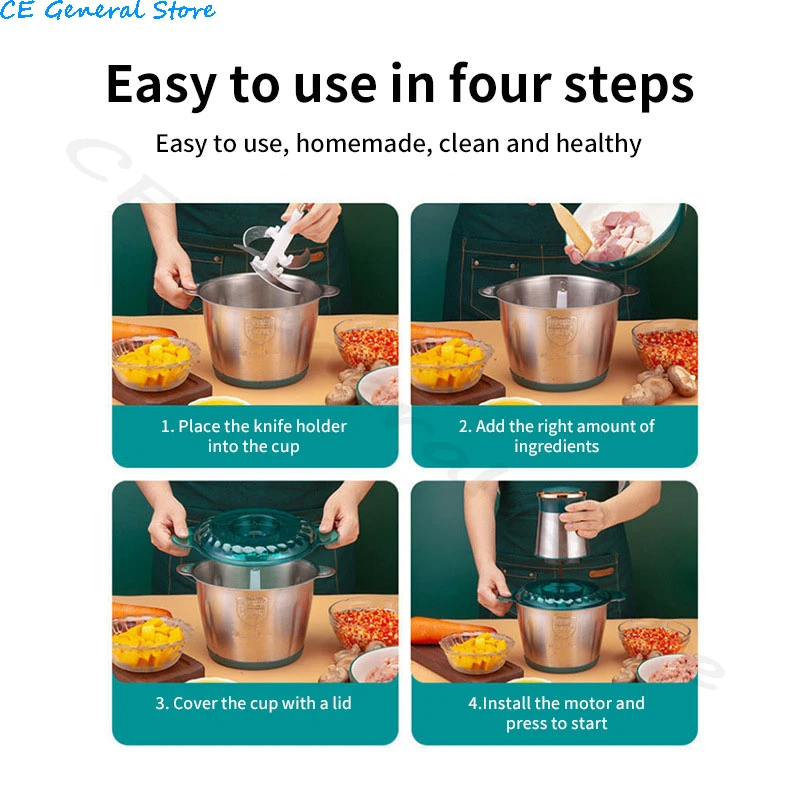 CE General Store

Easy to use in four steps

Easy to use, homemade, clean and healthy

1. Place the knife holder into the cup

2. Add the right amount of ingredients

3. Cover the cup with a lid

4.Install the motor and press to start