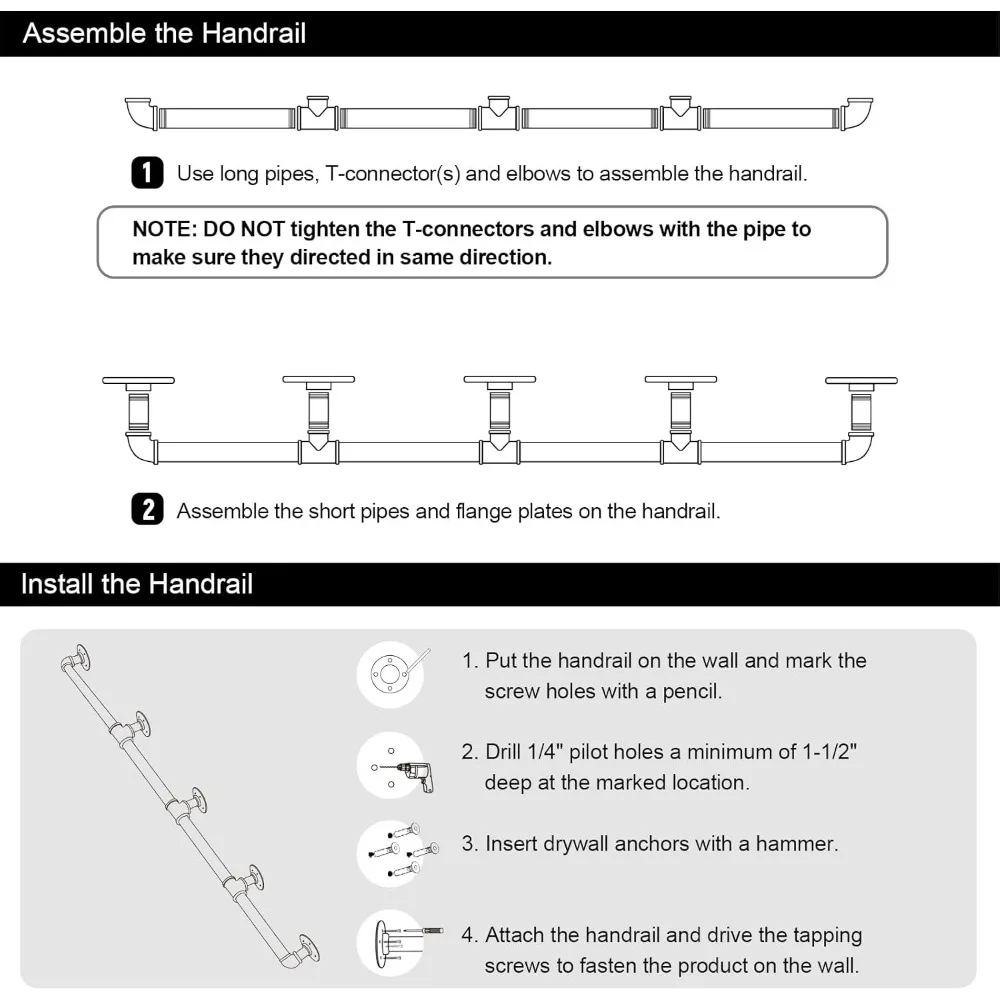 Assemble the Handrail

1 Use long pipes, T-connector(s) and elbows to assemble the handrail.

NOTE: DO NOT tighten the T-connectors and elbows with the pipe to make sure they directed in same direction.

2 Assemble the short pipes and flange plates on the handrail.

Install the Handrail

1. Put the handrail on the wall and mark the screw holes with a pencil.

2. Drill 1/4" pilot holes a minimum of 1-1/2" deep at the marked location.

3. Insert drywall anchors with a hammer.

4. Attach the handrail and drive the tapping screws to fasten the product on the wall.