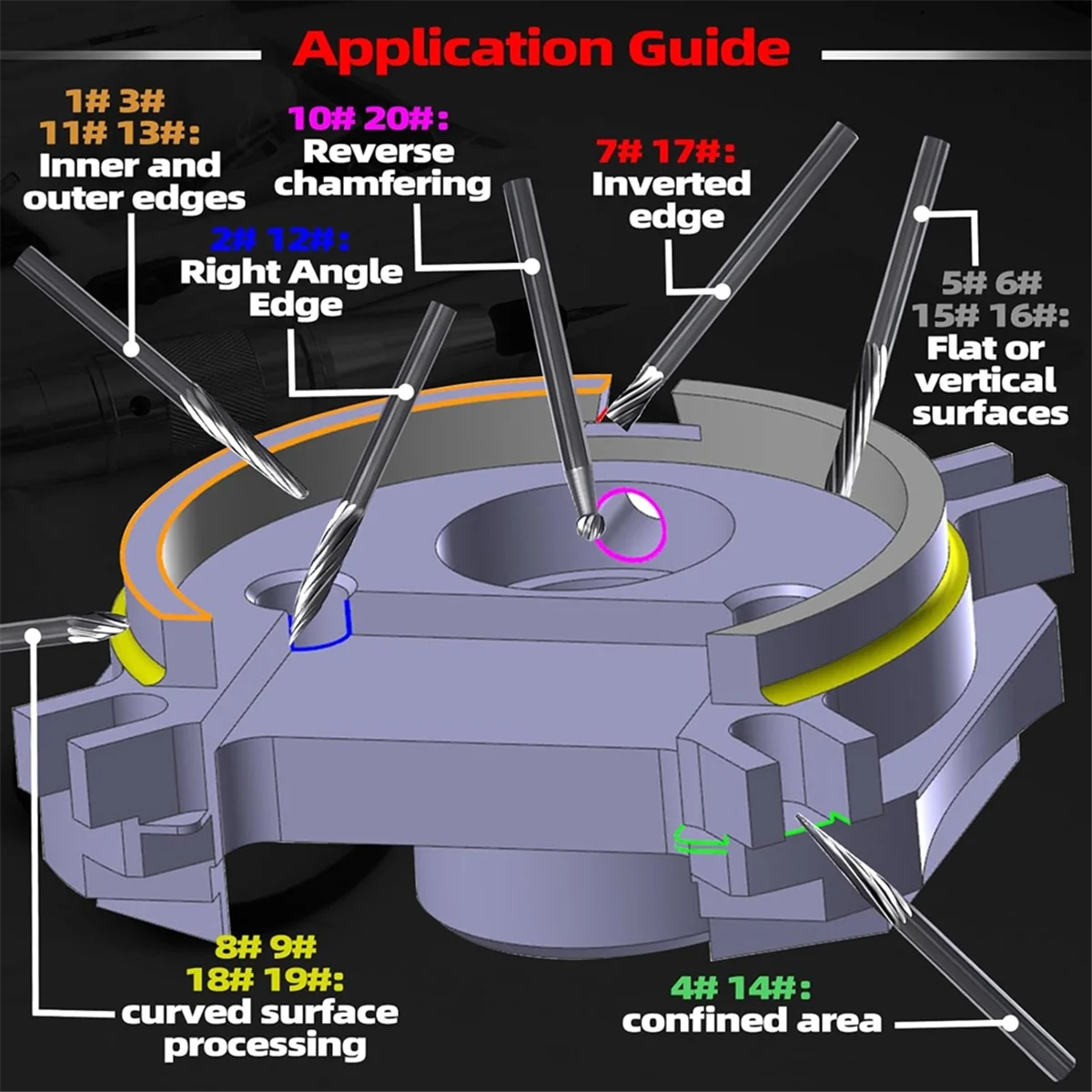 Application Guide

1# 3#
11# 13#:
Inner and outer edges

10# 20#:
Reverse chamfering

7# 17#:
Inverted edge

2# 12#:
Right Angle Edge

5# 6#
15# 16#:
Flat or vertical surfaces

8# 9#
18# 19#:
curved surface processing

4# 14#:
confined area