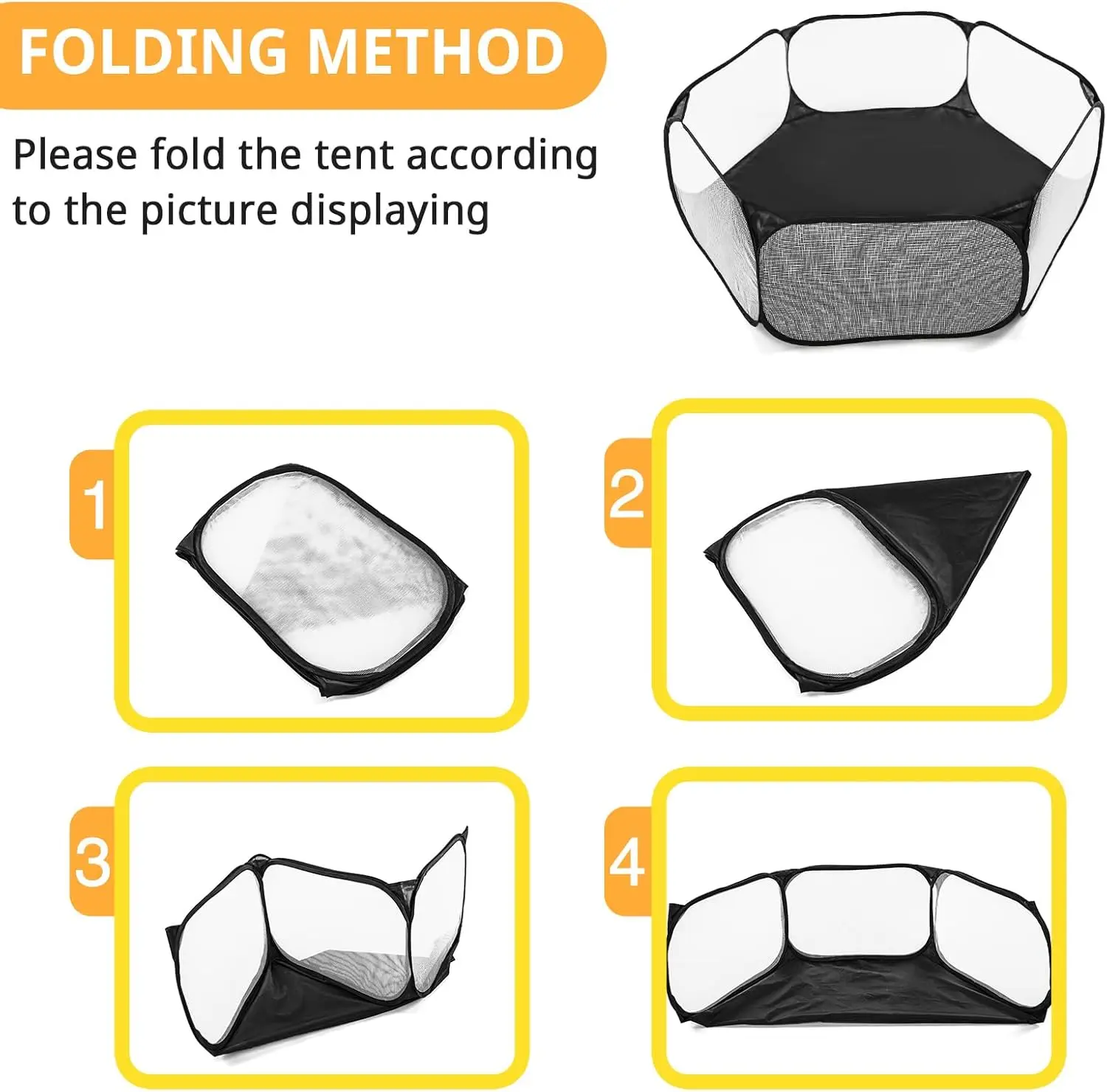 FOLDING METHOD

Please fold the tent according to the picture displaying

1

2

3

4