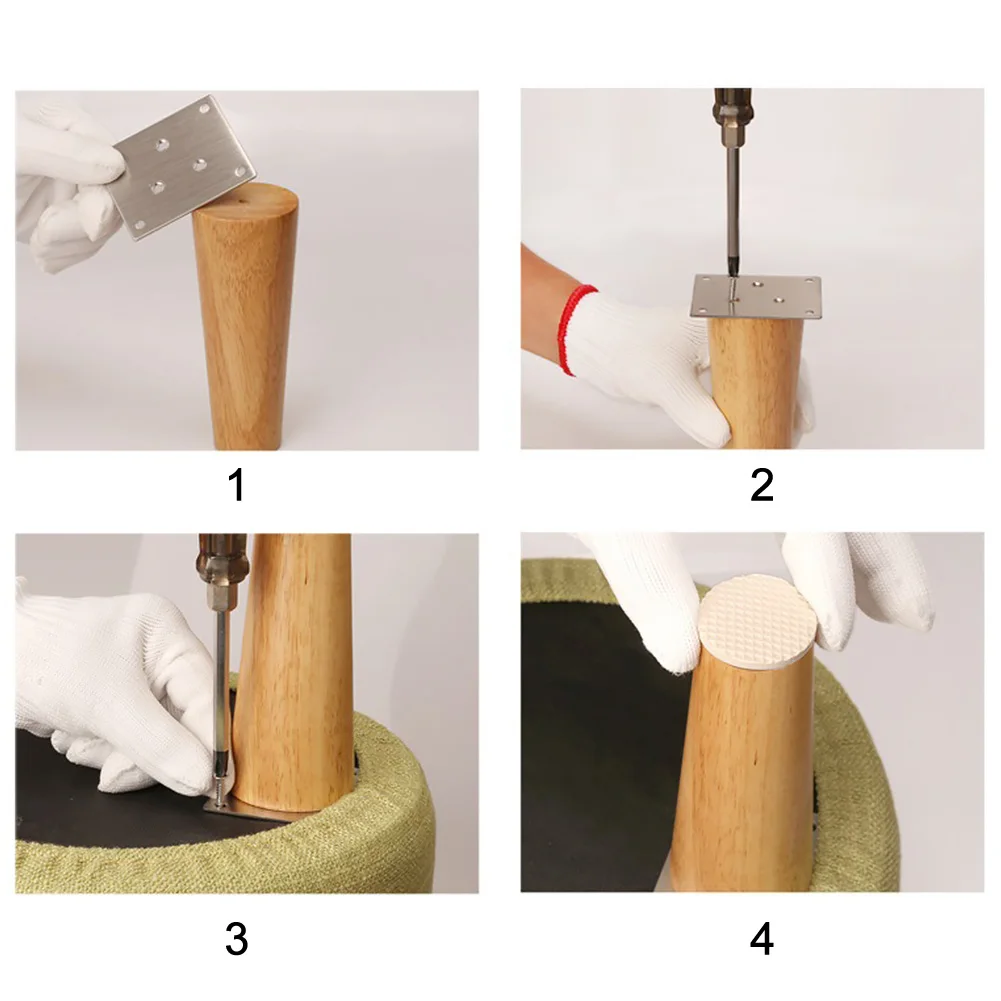 1

2

3

4