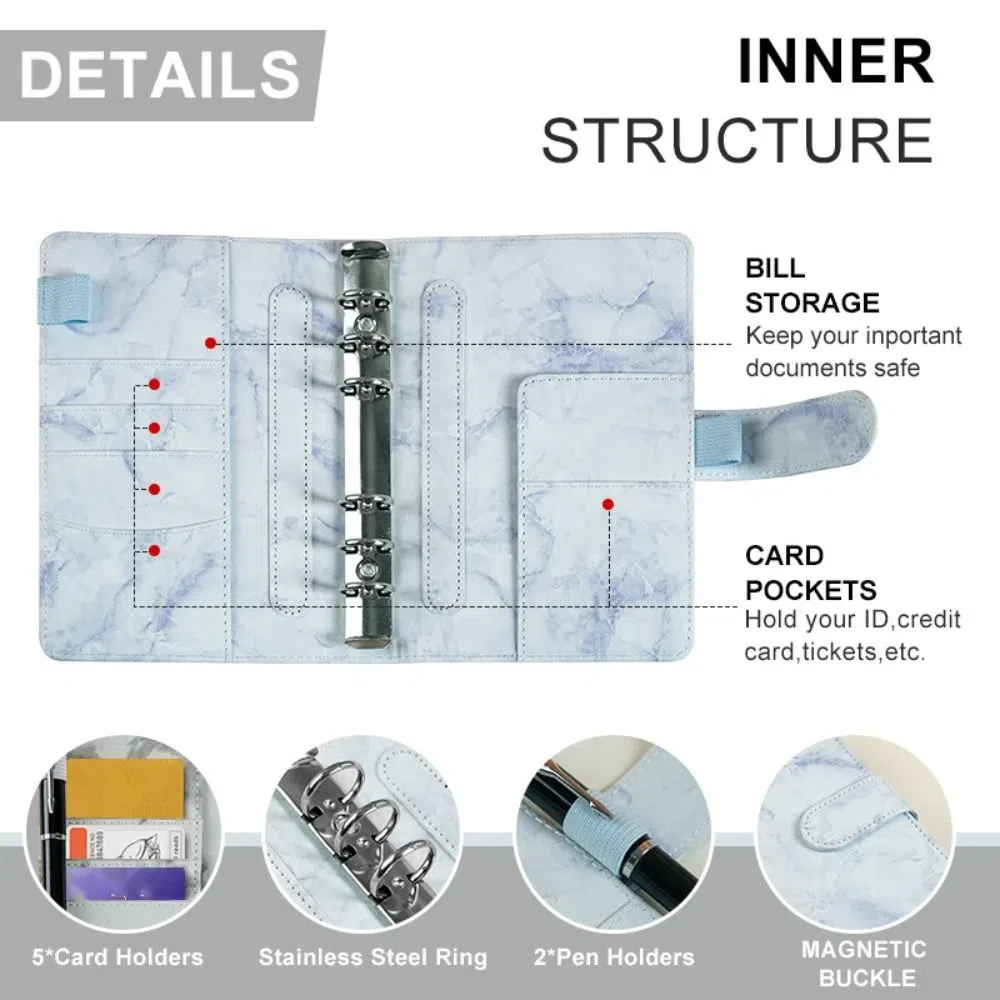 DETAILS

INNER STRUCTURE

BILL STORAGE
Keep your inportant documents safe

CARD POCKETS
Hold your ID,credit card,tickets,etc.

5*Card Holders

Stainless Steel Ring

2*Pen Holders

MAGNETIC BUCKLE