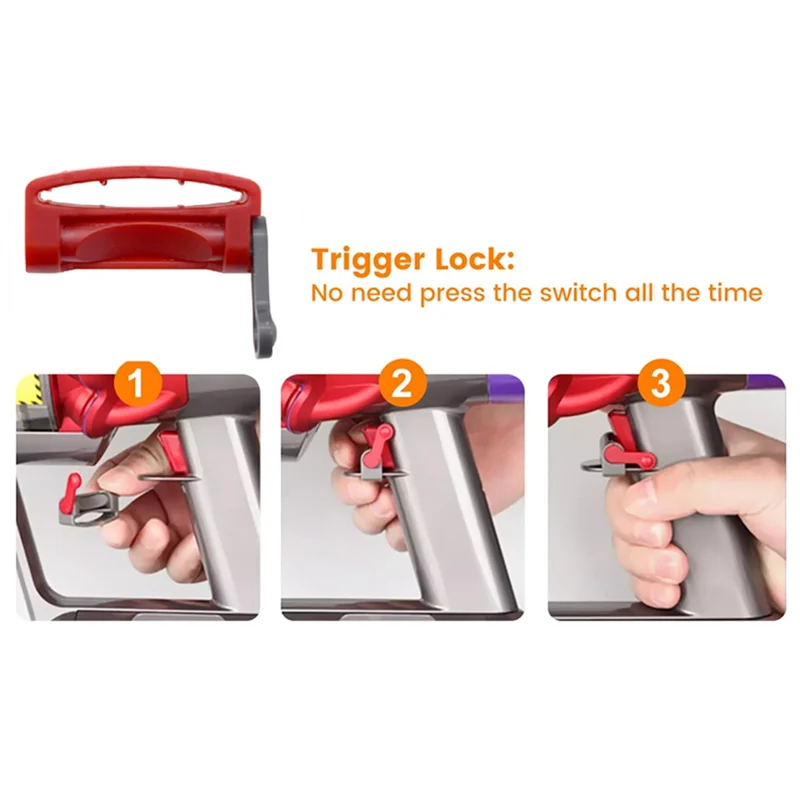 Trigger Lock:
No need press the switch all the time

1

2

3