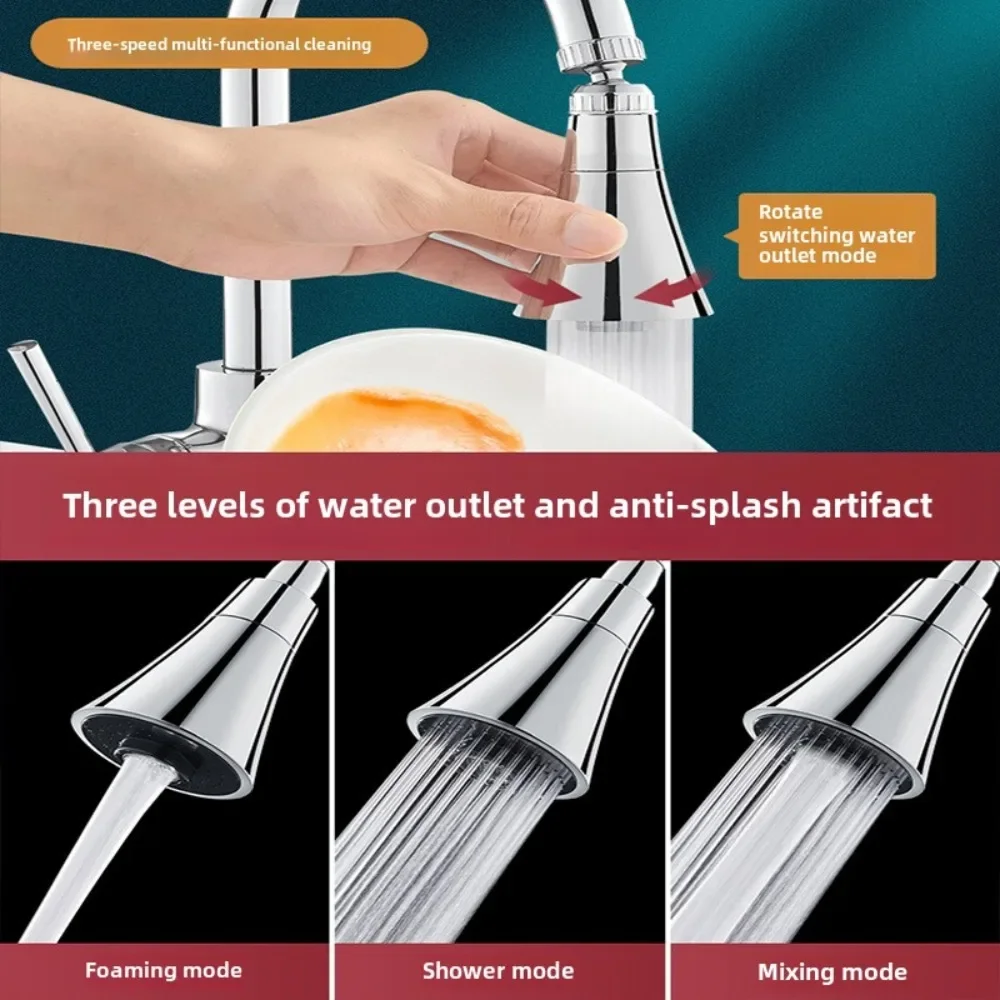 Three-speed multi-functional cleaning

Rotate switching water outlet mode

Three levels of water outlet and anti-splash artifact

Foaming mode

Shower mode

Mixing mode