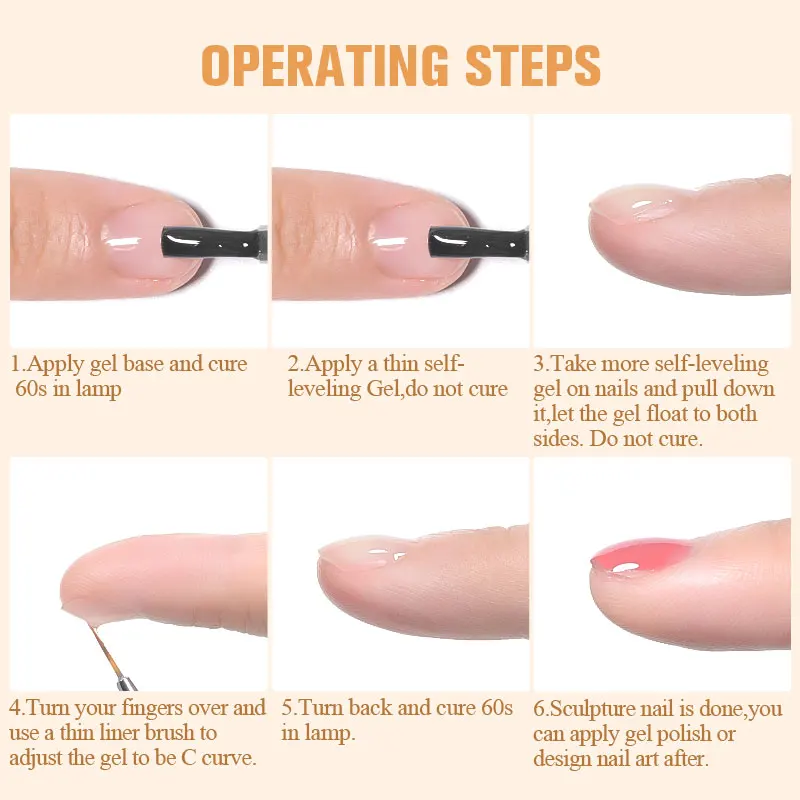 OPERATING STEPS

1.Apply gel base and cure 60s in lamp

2.Apply a thin self-leveling Gel,do not cure

3.Take more self-leveling gel on nails and pull down it,let the gel float to both sides. Do not cure.

4.Turn your fingers over and use a thin liner brush to adjust the gel to be C curve.

5.Turn back and cure 60s in lamp.

6.Sculpture nail is done,you can apply gel polish or design nail art after.