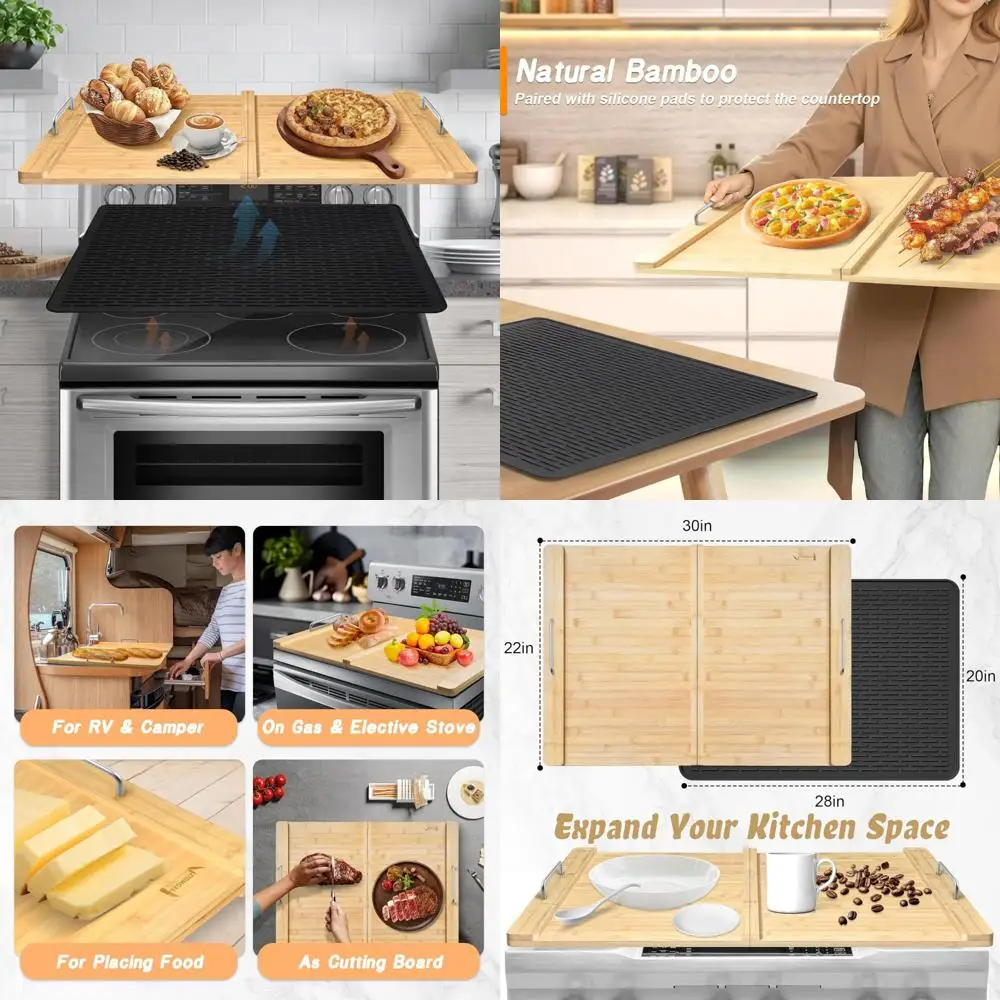 Natural Bamboo
Paired with silicone pads to protect the countertop

For RV & Camper

On Gas & Elective Stove

For Placing Food

As Cutting Board

30in
22in
20in
28in

Expand Your Kitchen Space