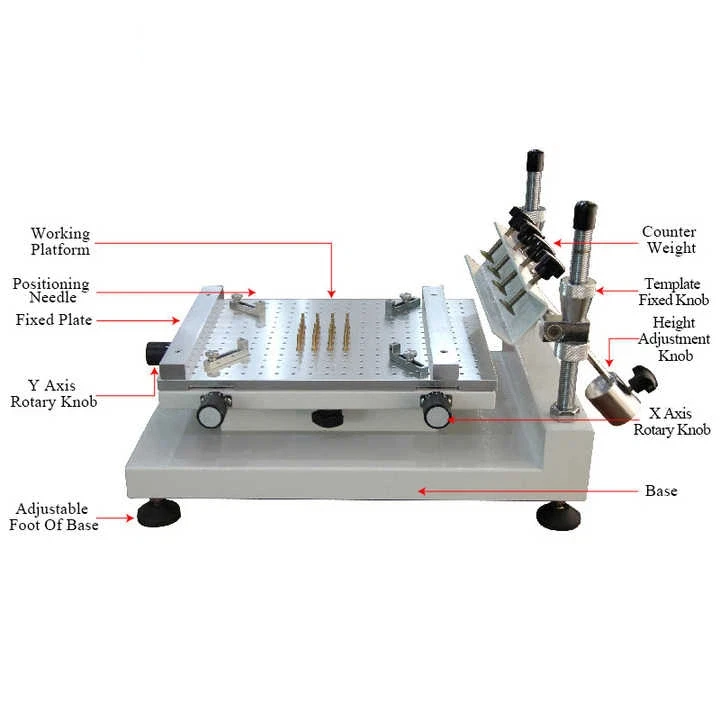 Working Platform

Positioning Needle

Fixed Plate

Y Axis Rotary Knob

Adjustable Foot Of Base

Counter Weight

Template Fixed Knob

Height Adjustment Knob

X Axis Rotary Knob

Base