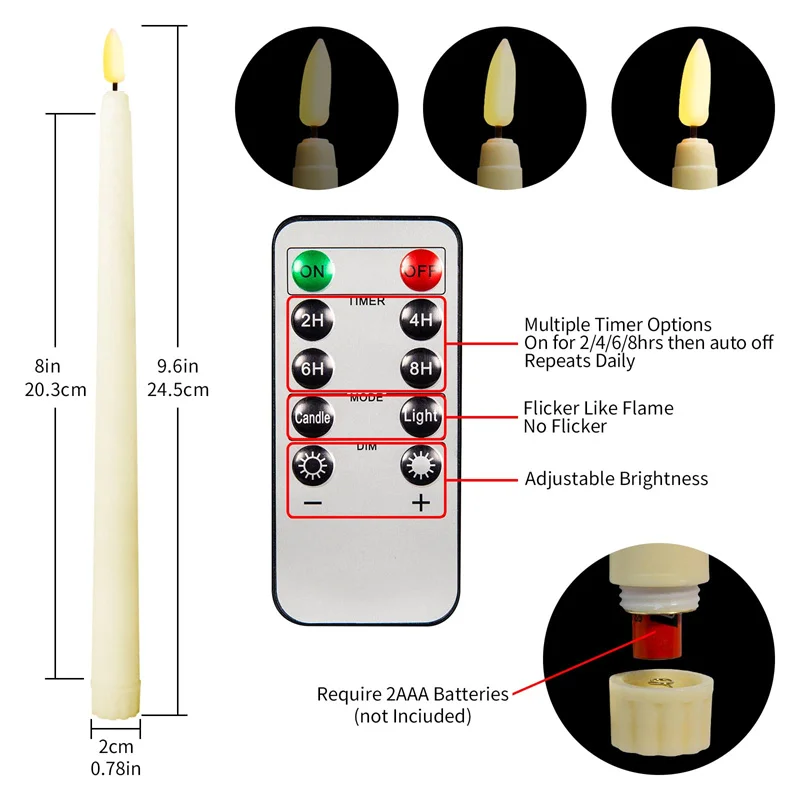 8in
20.3cm

9.6in
24.5cm

2cm
0.78in

ON OFF

TIMER
2H 4H
6H 8H

MODE
Candle Light

DIM
−
+

Multiple Timer Options
On for 2/4/6/8hrs then auto off
Repeats Daily

Flicker Like Flame
No Flicker

Adjustable Brightness

Require 2AAA Batteries
(not Inciuded)