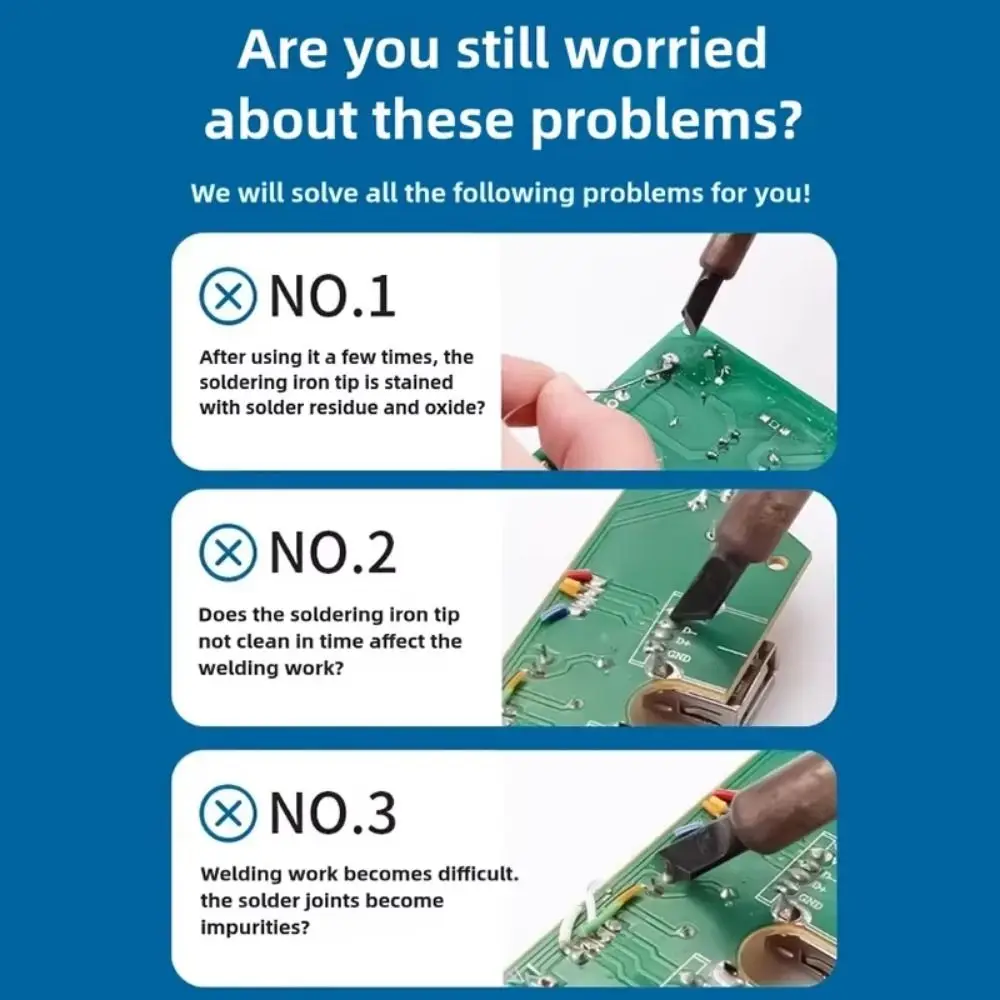 Are you still worried about these problems?

We will solve all the following problems for you!

NO.1

After using it a few times, the soldering iron tip is stained with solder residue and oxide?

NO.2

Does the soldering iron tip not clean in time affect the welding work?

D-
D+
GND

NO.3

Welding work becomes difficult. the solder joints become impurities?

D-
D+
GND