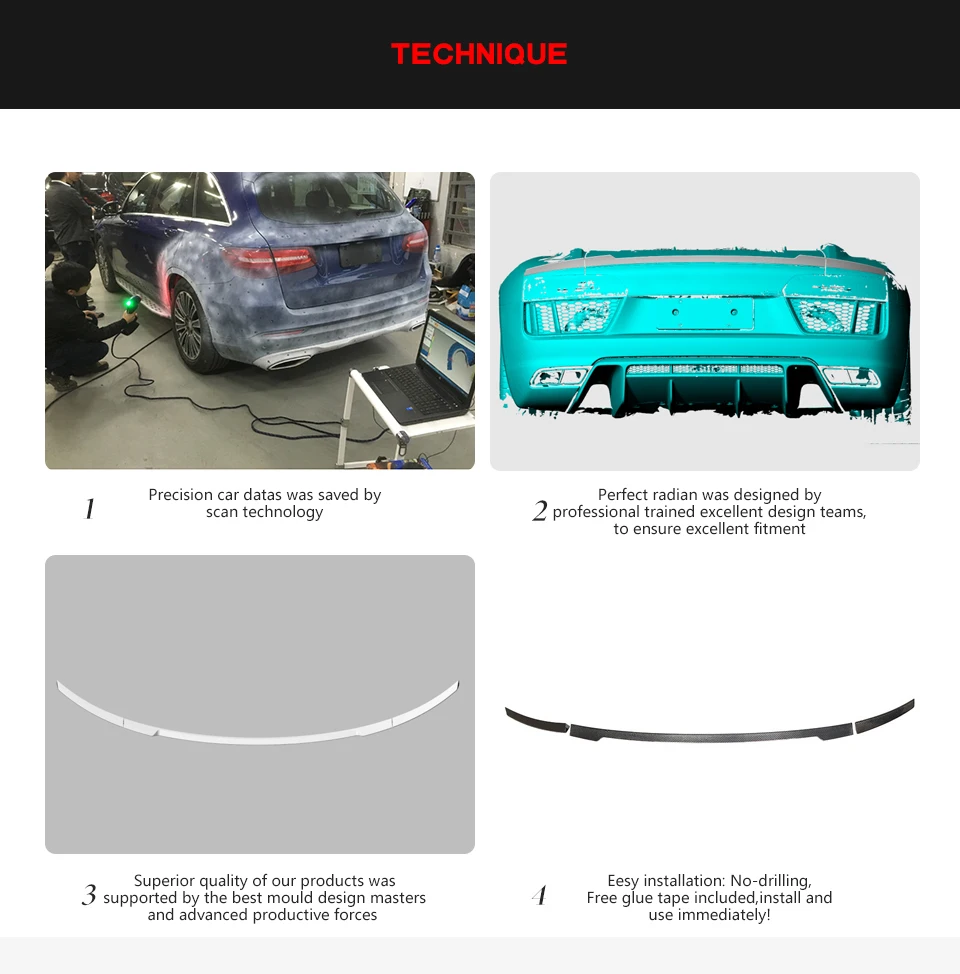 TECHNIQUE

1 Precision car datas was saved by scan technology

2 Perfect radian was designed by professional trained excellent design teams, to ensure excellent fitment

3 Superior quality of our products was supported by the best mould design masters and advanced productive forces

4 Eesy installation: No-drilling, Free glue tape included,install and use immediately!