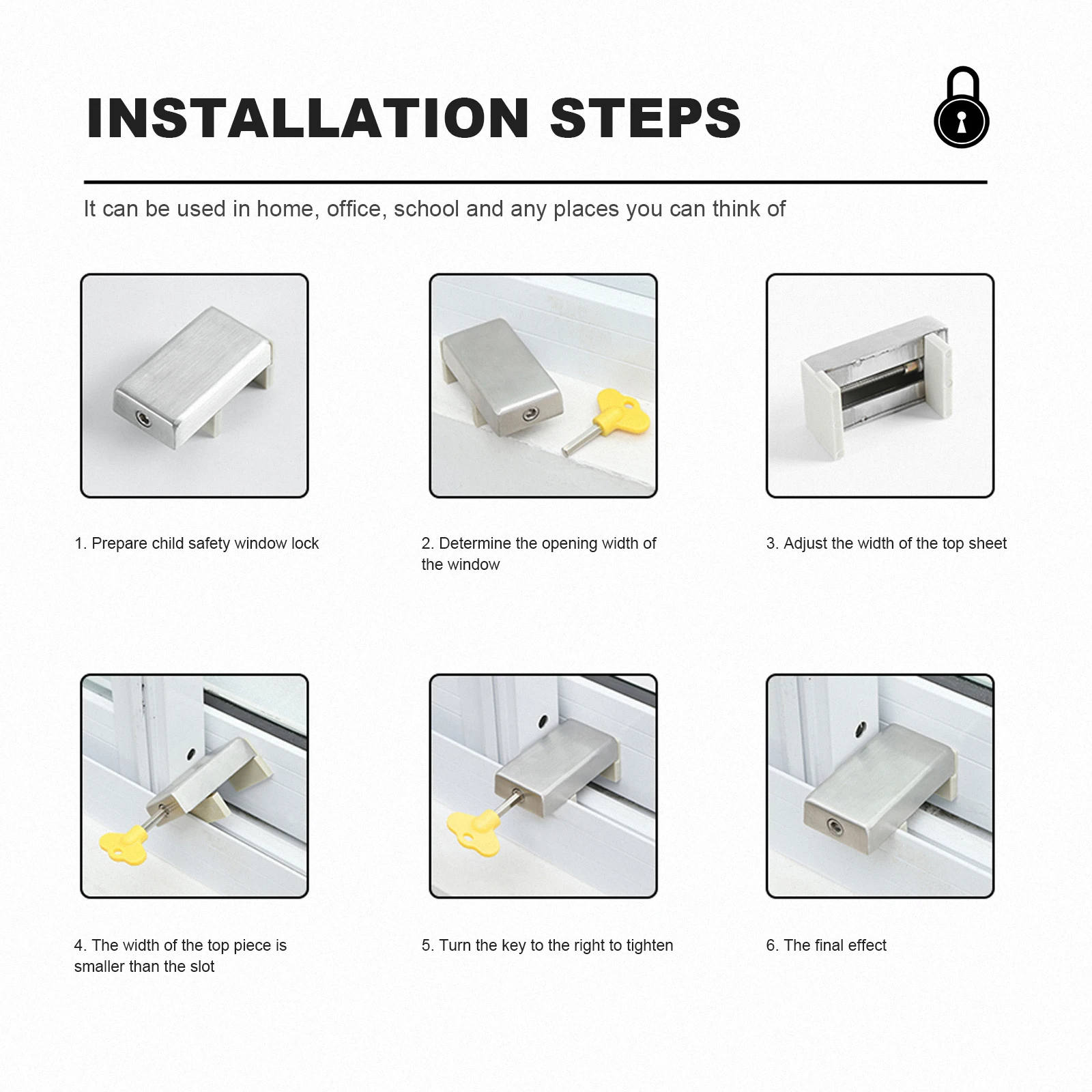 INSTALLATION STEPS

It can be used in home, office, school and any places you can think of

1. Prepare child safety window lock

2. Determine the opening width of the window

3. Adjust the width of the top sheet

4. The width of the top piece is smaller than the slot

5. Turn the key to the right to tighten

6. The final effect