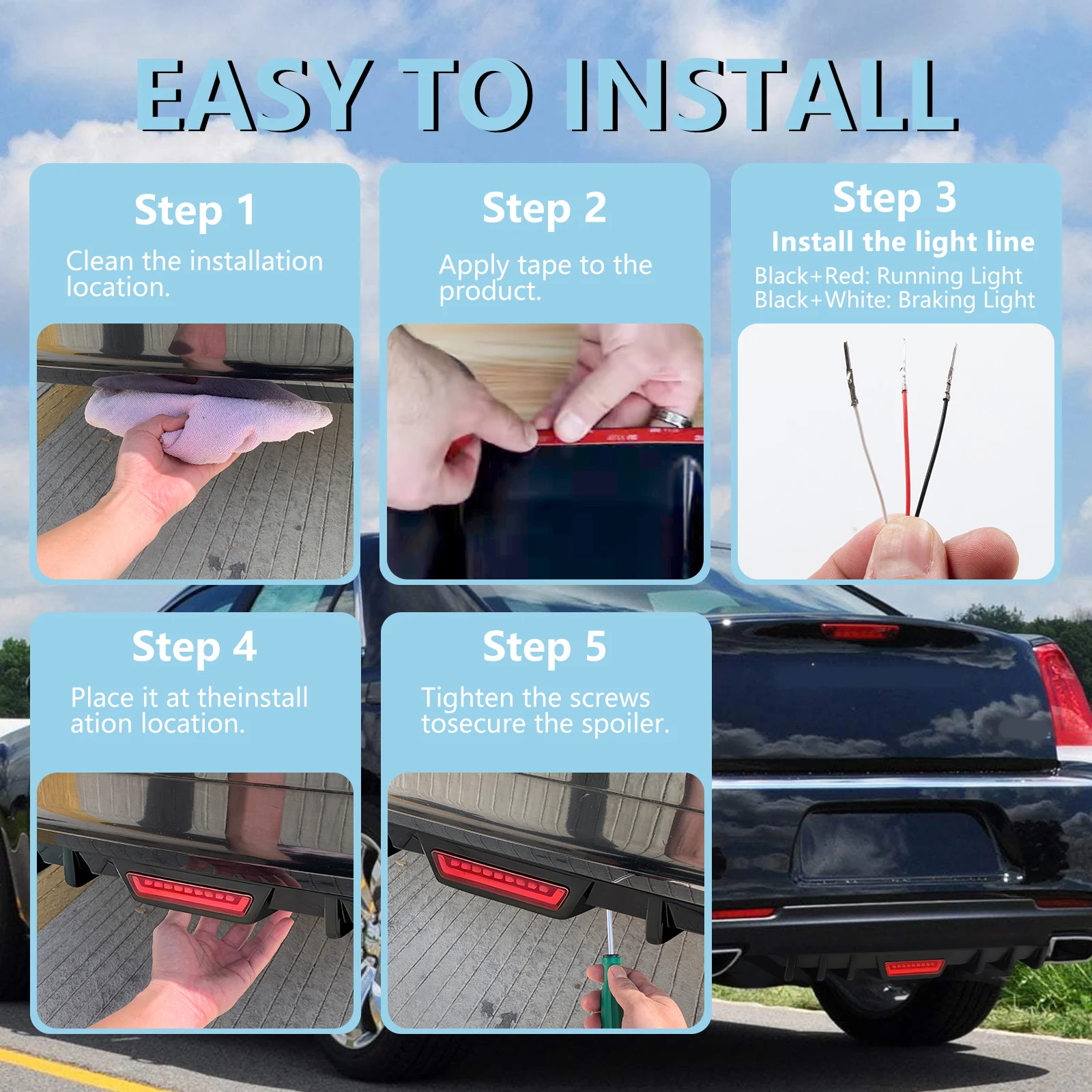 EASY TO INSTALL

Step 1

Clean the installation location.

Step 2

Apply tape to the product.

Step 3

Install the light line

Black+Red: Running Light
Black+White: Braking Light

Step 4

Place it at theinstall ation location.

Step 5

Tighten the screws tosecure the spoiler.