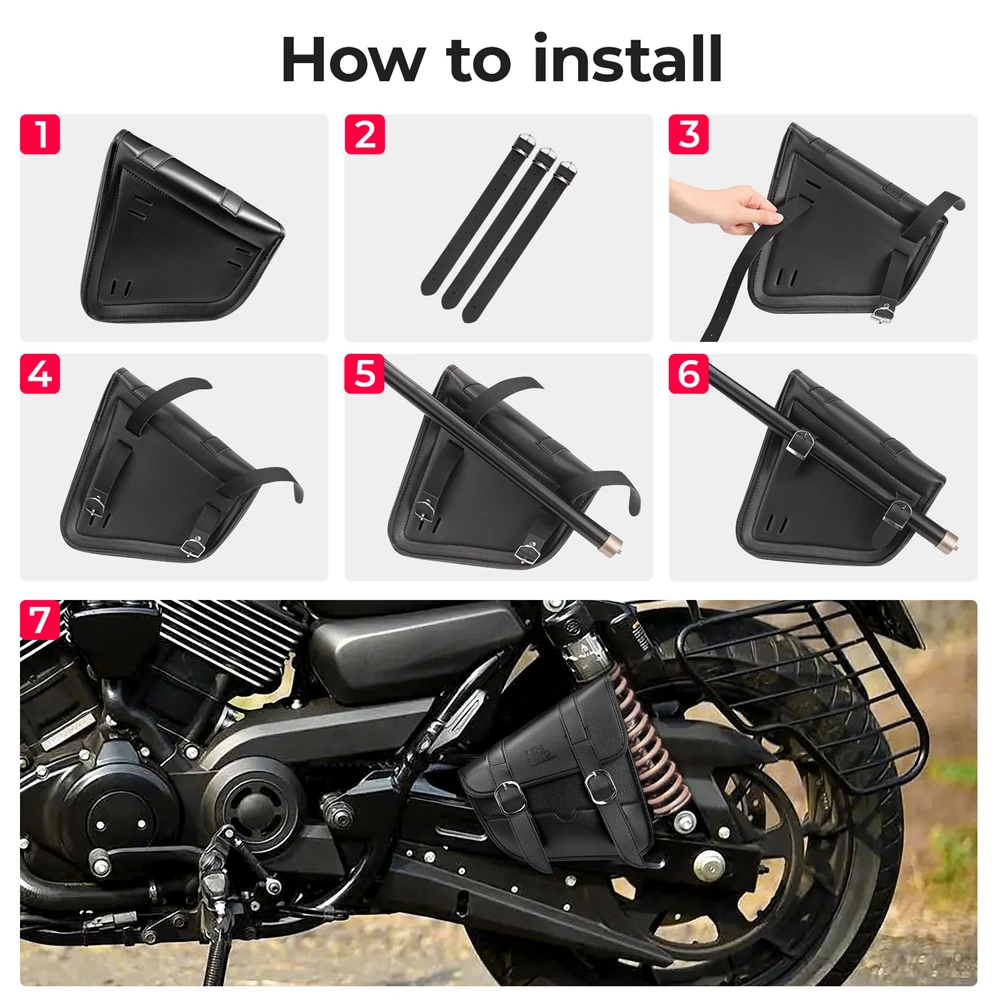 How to install

1

2

3

4

5

6

7