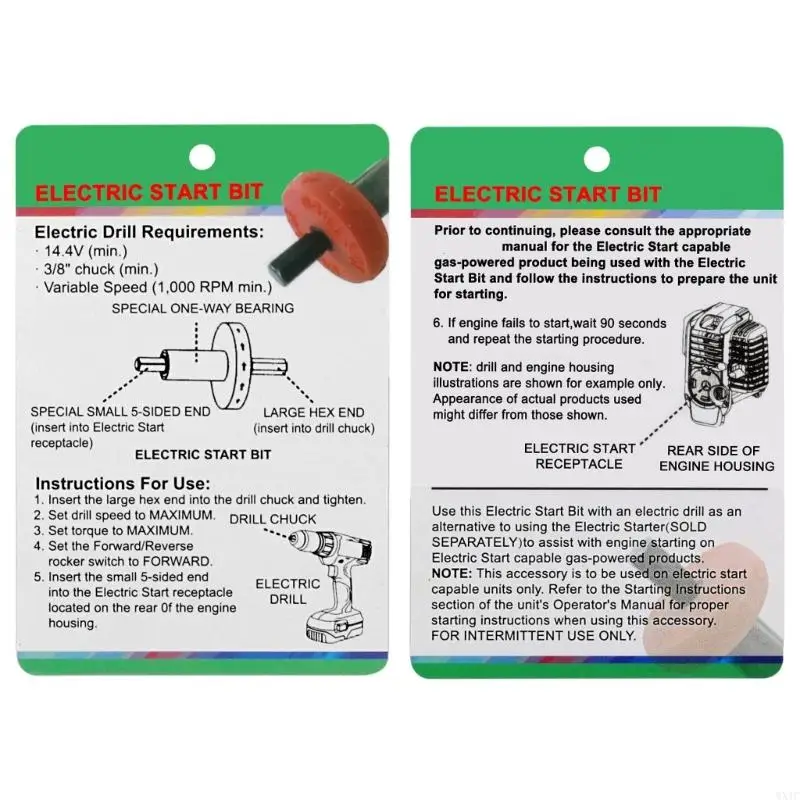 ELECTRIC START BIT

Electric Drill Requirements:
· 14.4V (min.)
· 3/8" chuck (min.)
· Variable Speed (1,000 RPM min.)

SPECIAL ONE-WAY BEARING

SPECIAL SMALL 5-SIDED END (insert into Electric Start receptacle)

LARGE HEX END (insert into drill chuck)

ELECTRIC START BIT

Instructions For Use:
1. Insert the large hex end into the drill chuck and tighten.
2. Set drill speed to MAXIMUM.
3. Set torque to MAXIMUM.
4. Set the Forward/Reverse rocker switch to FORWARD.
5. Insert the small 5-sided end into the Electric Start receptacle located on the rear 0f the engine housing.

DRILL CHUCK

ELECTRIC DRILL

ELECTRIC START BIT

Prior to continuing, please consult the appropriate manual for the Electric Start capable gas-powered product being used with the Electric Start Bit and follow the instructions to prepare the unit for starting.

6. If engine fails to start,wait 90 seconds and repeat the starting procedure.

NOTE: drill and engine housing illustrations are shown for example only. Appearance of actual products used might differ from those shown.

ELECTRIC START RECEPTACLE

REAR SIDE OF ENGINE HOUSING

Use this Electric Start Bit with an electric drill as an alternative to using the Electric Starter(SOLD SEPARATELY)to assist with engine starting on Electric Start capable gas-powered products.
NOTE: This accessory is to be used on electric start capable units only. Refer to the Starting Instructions section of the unit's Operator's Manual for proper starting instructions when using this accessory.
FOR INTERMITTENT USE ONLY.