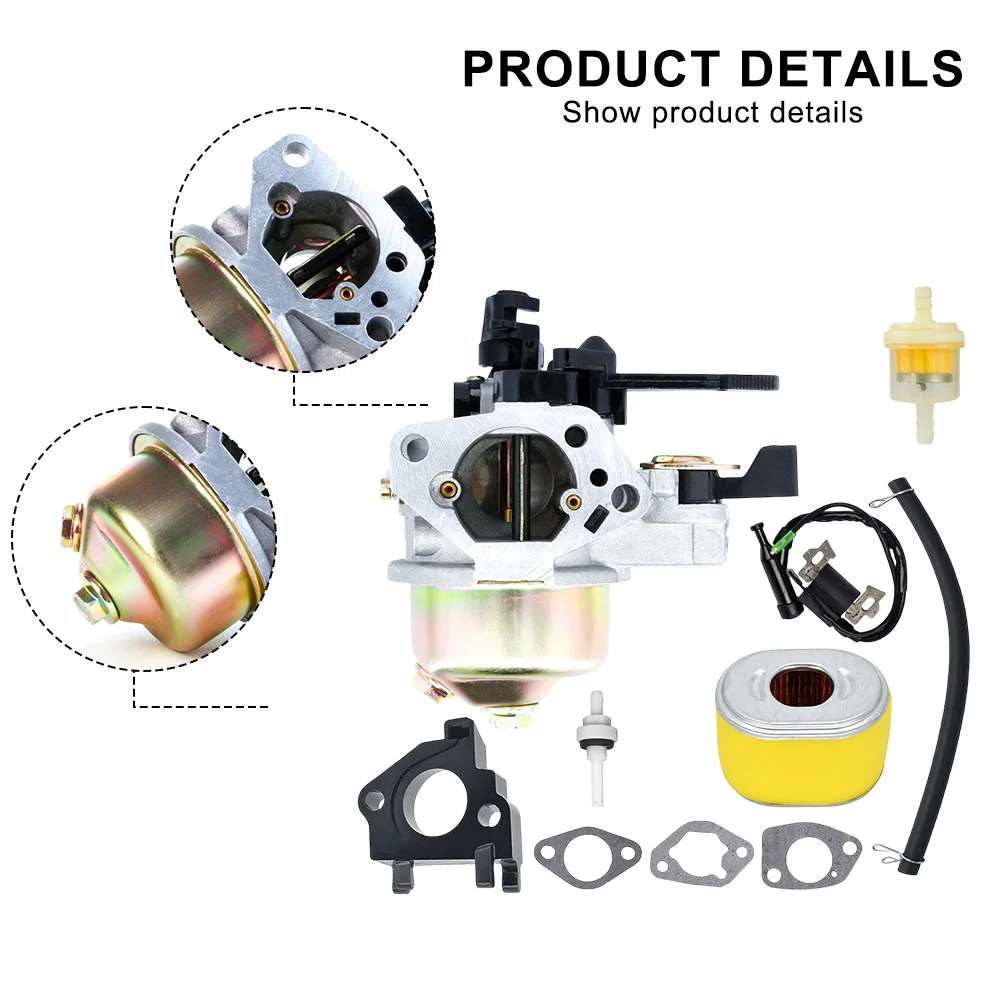 PRODUCT DETAILS
Show product details