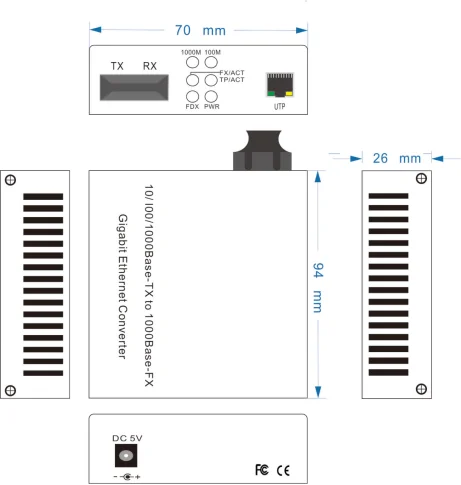 70 mm

TX RX

1000M 100M

FX/ACT
TP/ACT

FDX PWR

UTP

26 mm

10/100/1000Base-TX to 1000Base-FX
Gigabit Ethernet Converter

94 mm

DC 5V

FC CE