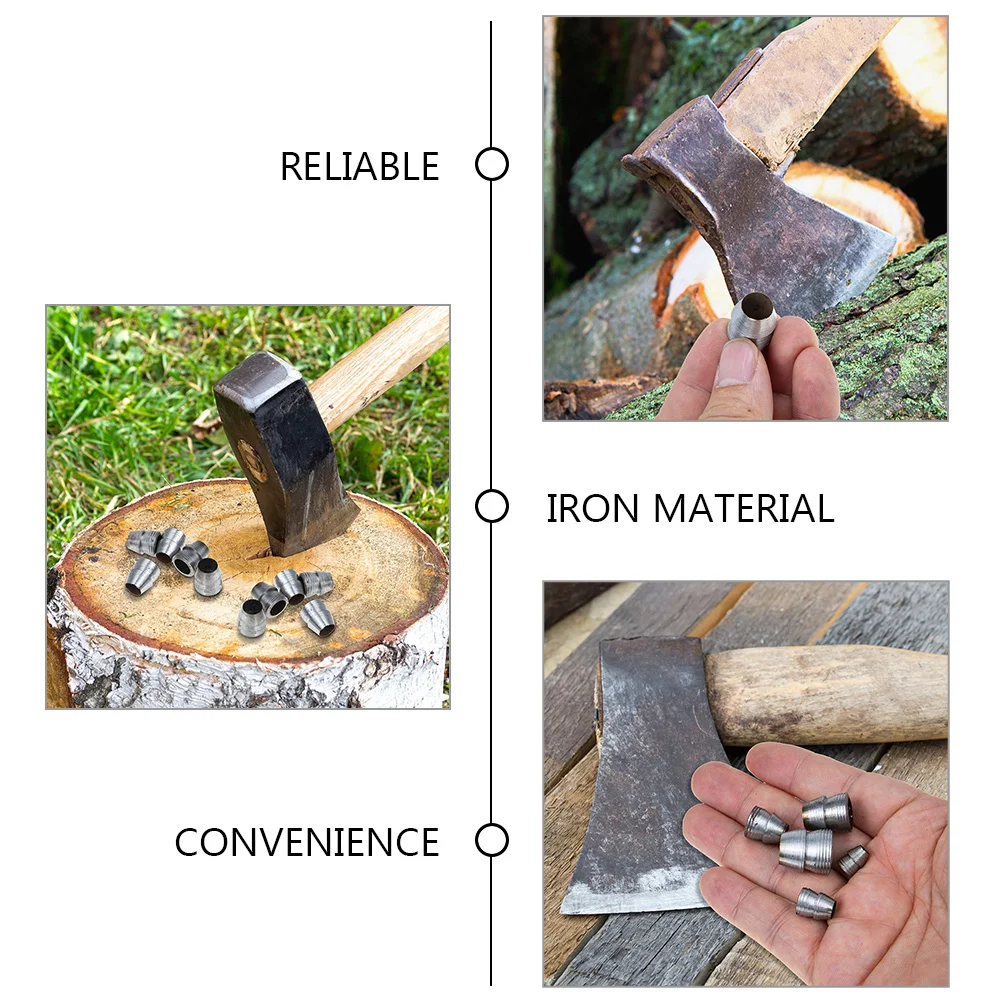 RELIABLE

IRON MATERIAL

CONVENIENCE