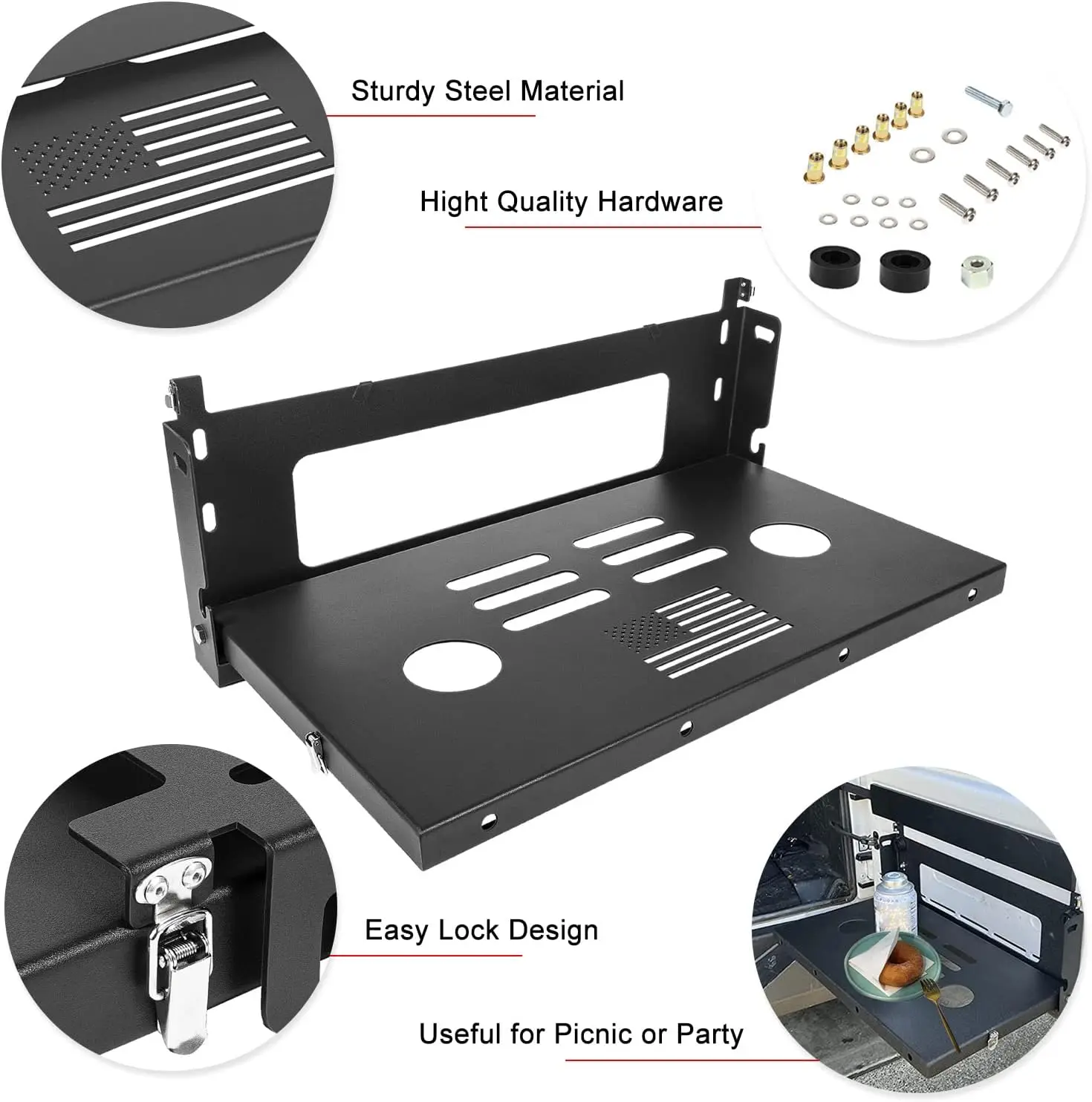 Sturdy Steel Material

Hight Quality Hardware

Easy Lock Design

Useful for Picnic or Party